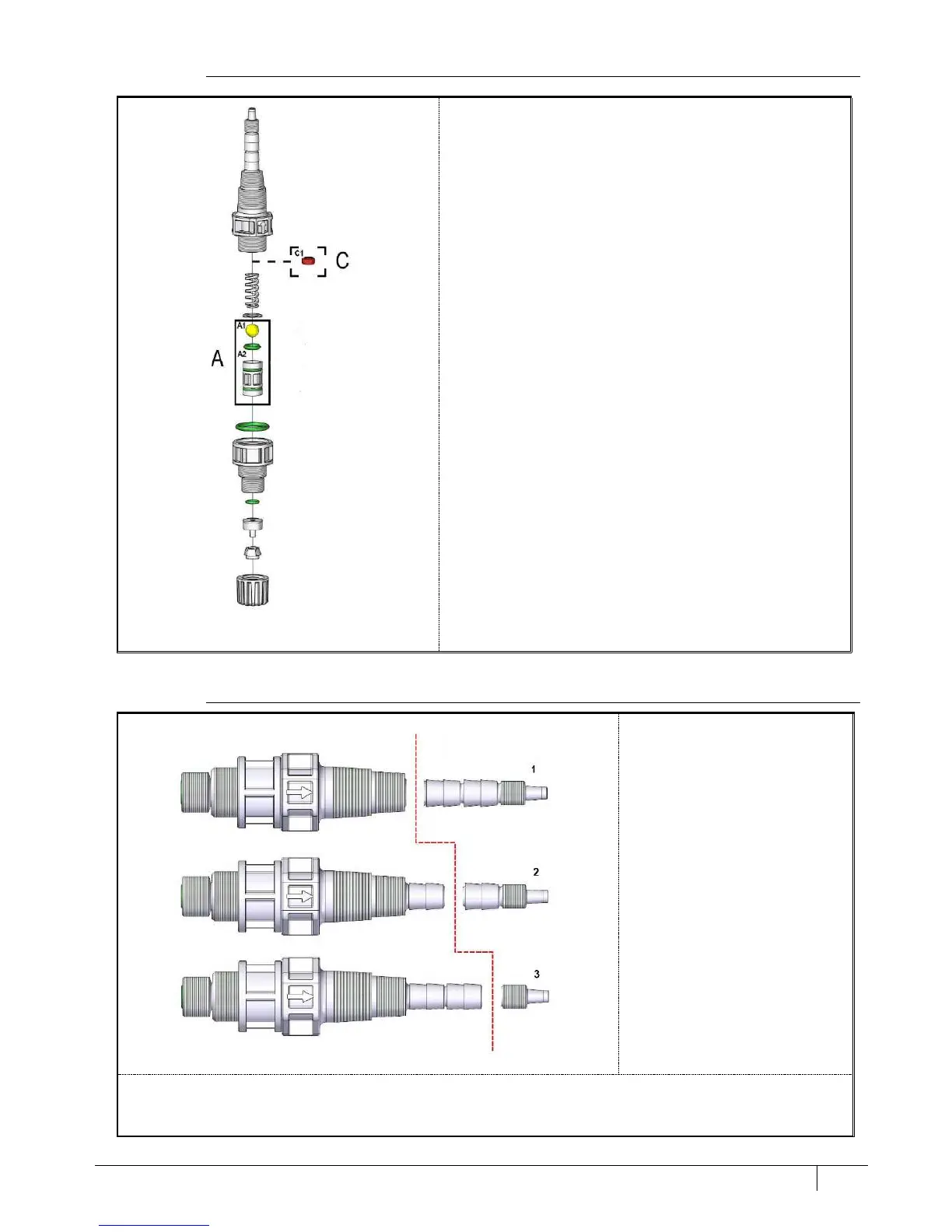 C1 C

A1

A

A2

1

2

3