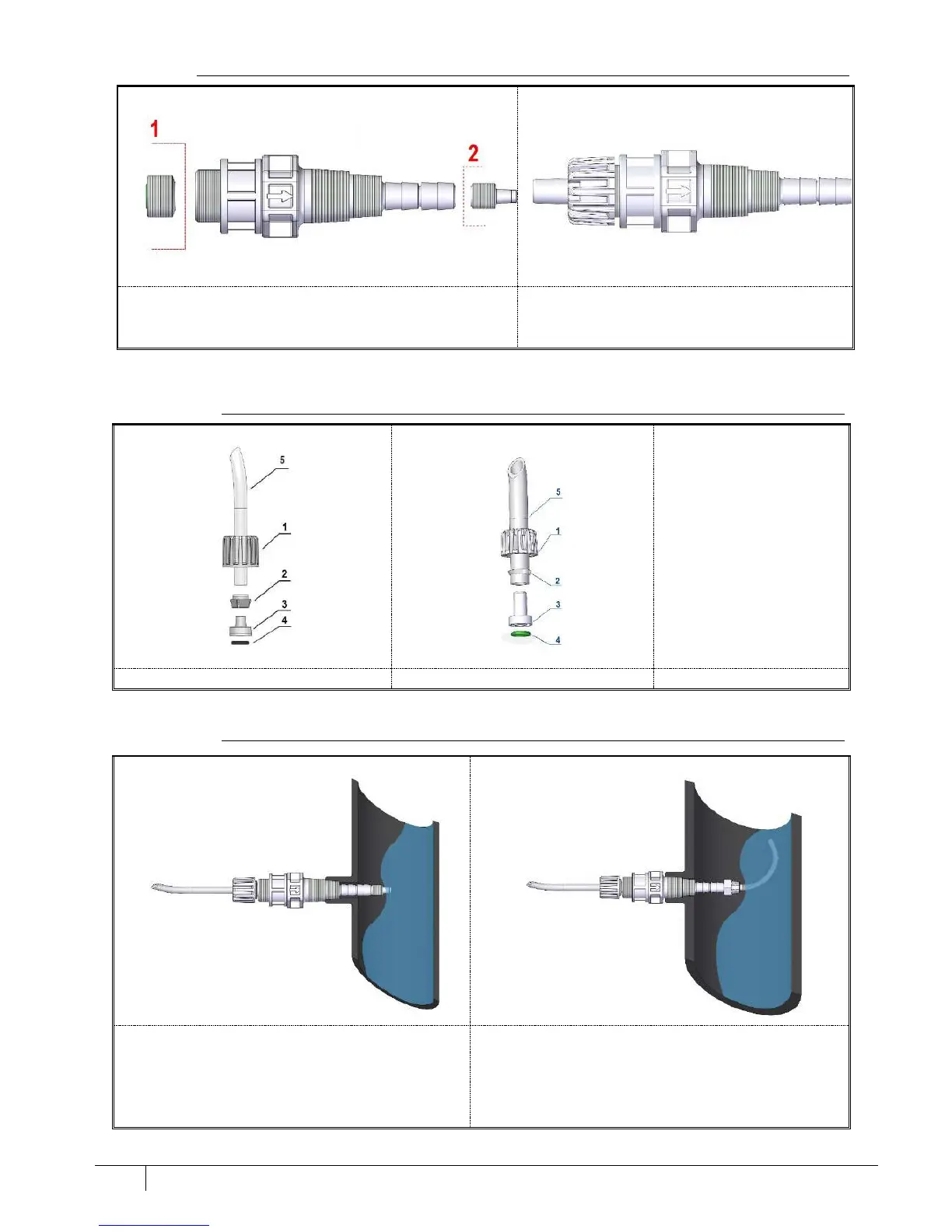 1
2

5
1
2
3
4

5
1
2
3
4