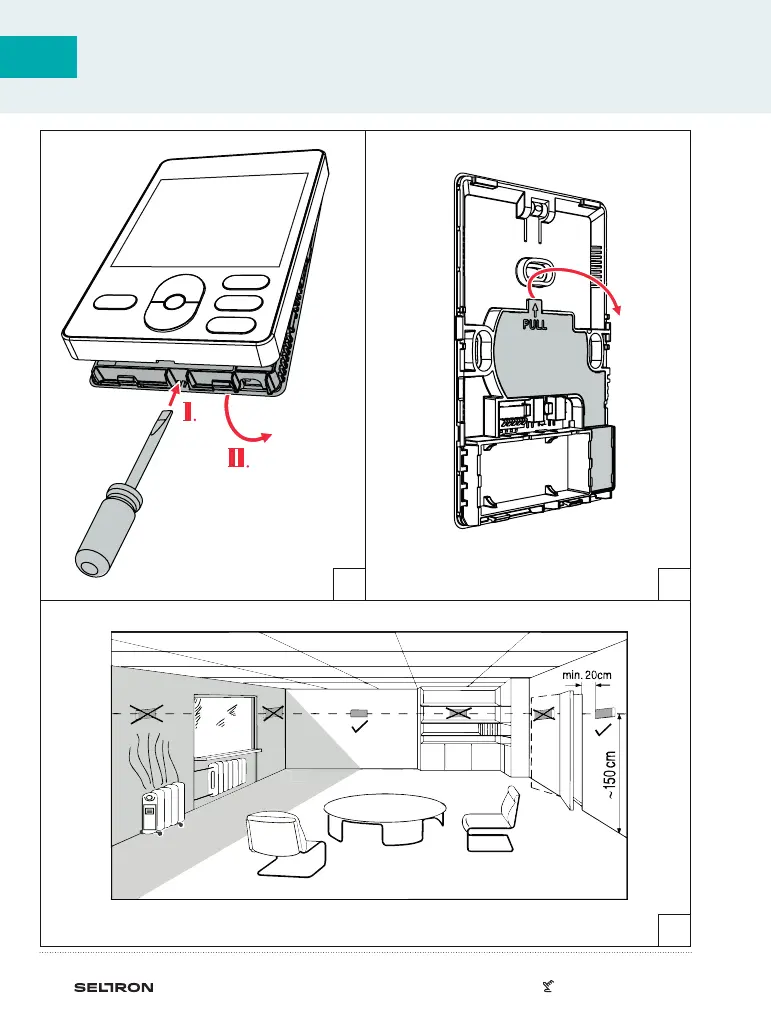 I.

II.

PULL

min. 20cm

~150 cm

SELTRON