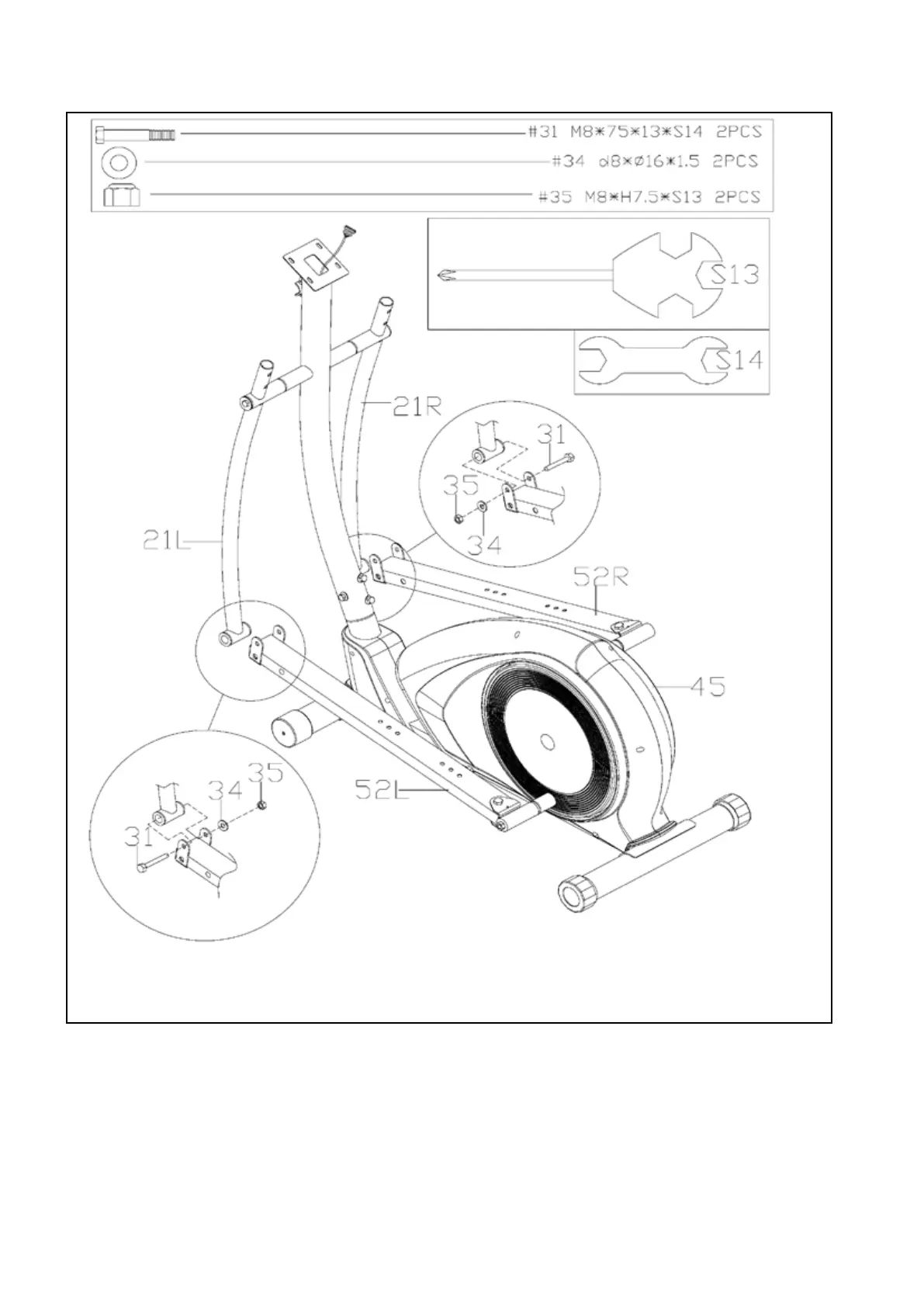 #31 M8*75*13*S14 2PCS
#34 d8*Ø16*1.5 2PCS
#35 M8*H7.5*S13 2PCS

S13

S14

21R

31

35

34

21L

52R

45

35

34

31

52L