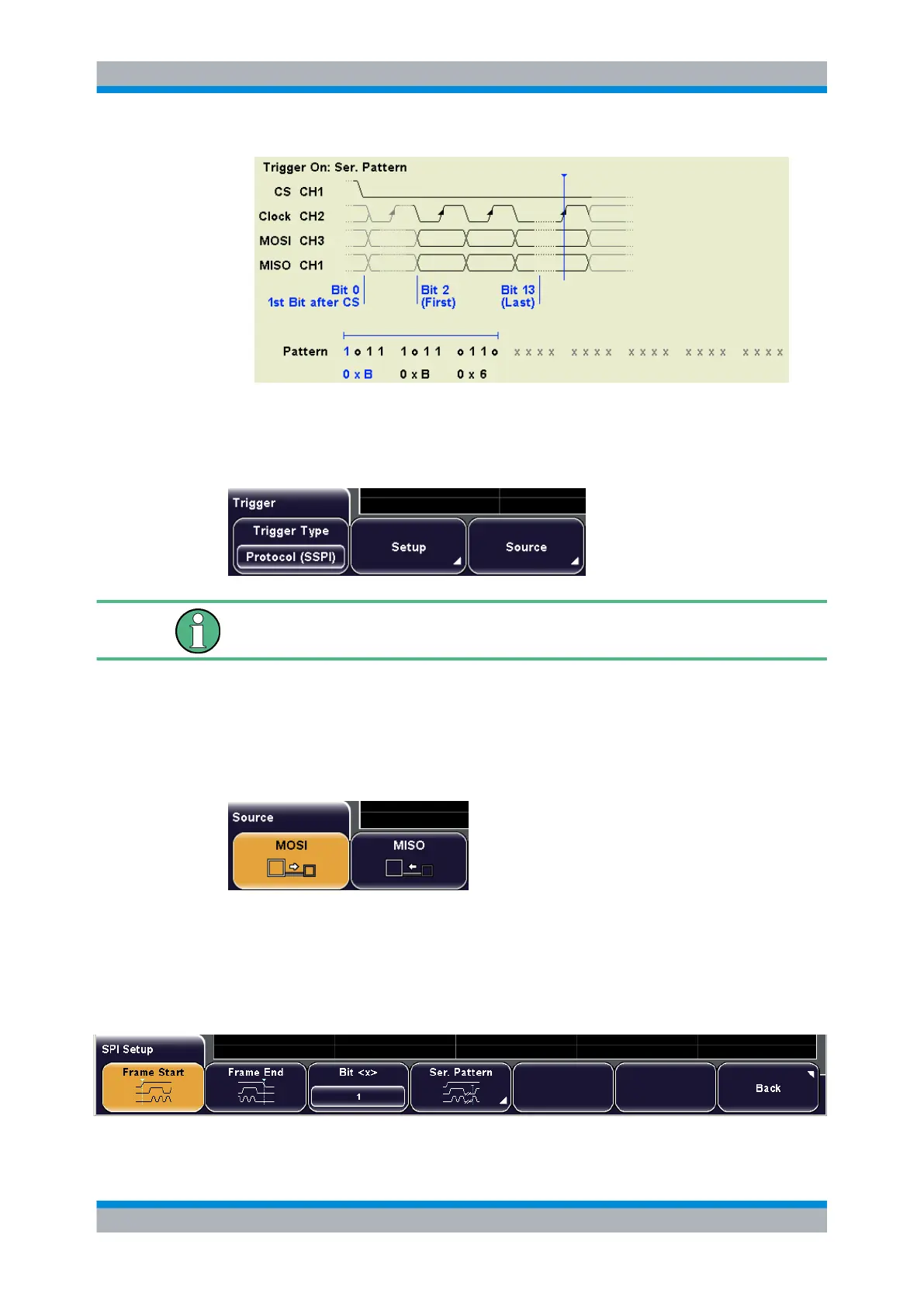 Trigger On: Ser. Pattern

CS CH1

Clock CH2

MOSI CH3

MISO CH1

Bit 0
1st Bit after CS

Bit 2
(First)

Bit 13
(Last)

Pattern 1 o 1 1 1 o 1 1 o 1 1 o x x x x x x x x x x x x x x x x x x x x

0 x B 0 x B 0 x 6

Trigger

Trigger Type

Protocol (SSPI)

Setup

Source

Source

MOSI

MISO

SPI Setup

Frame Start

Frame End

Bit <x>

1

Ser. Pattern

Back