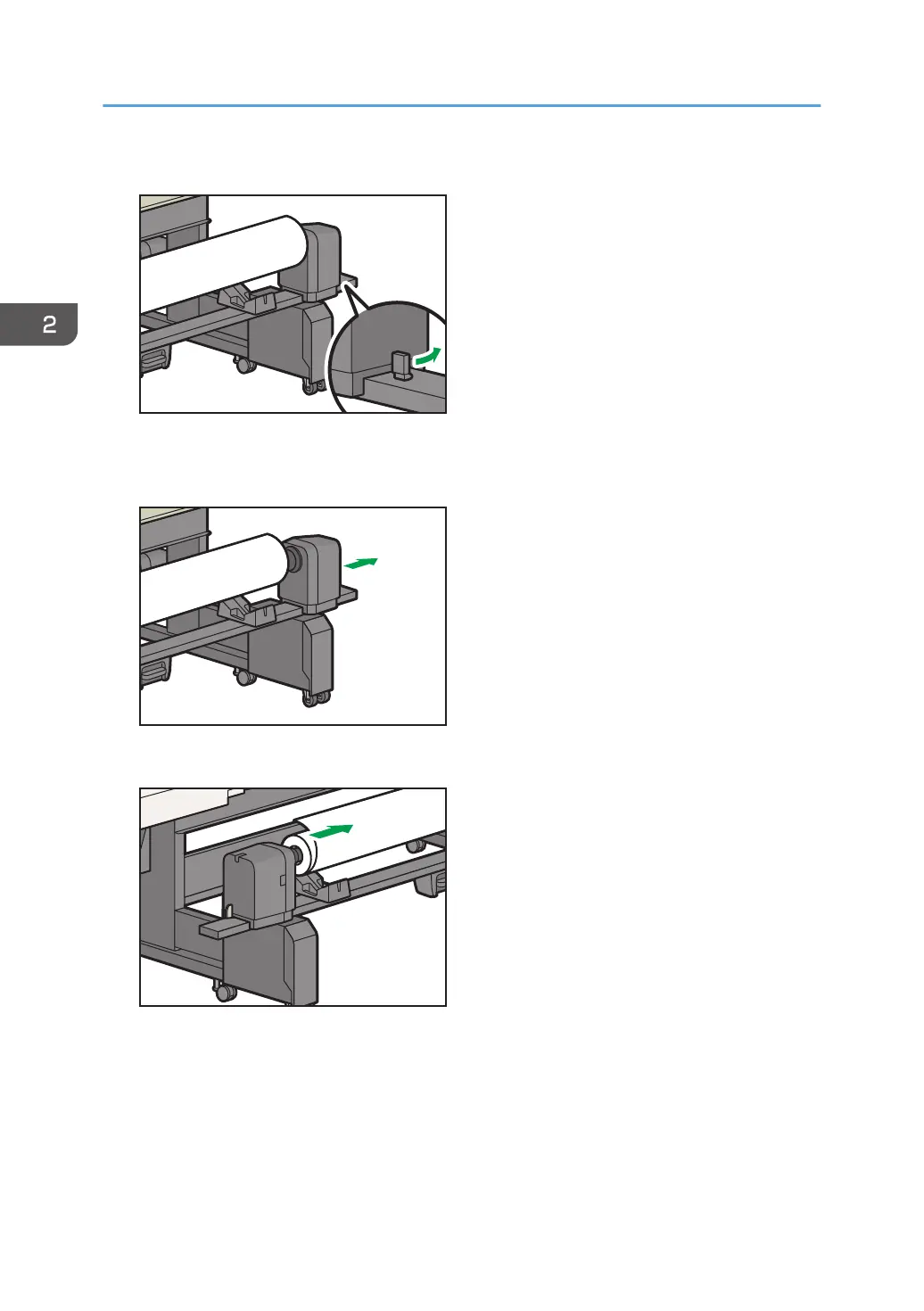 2