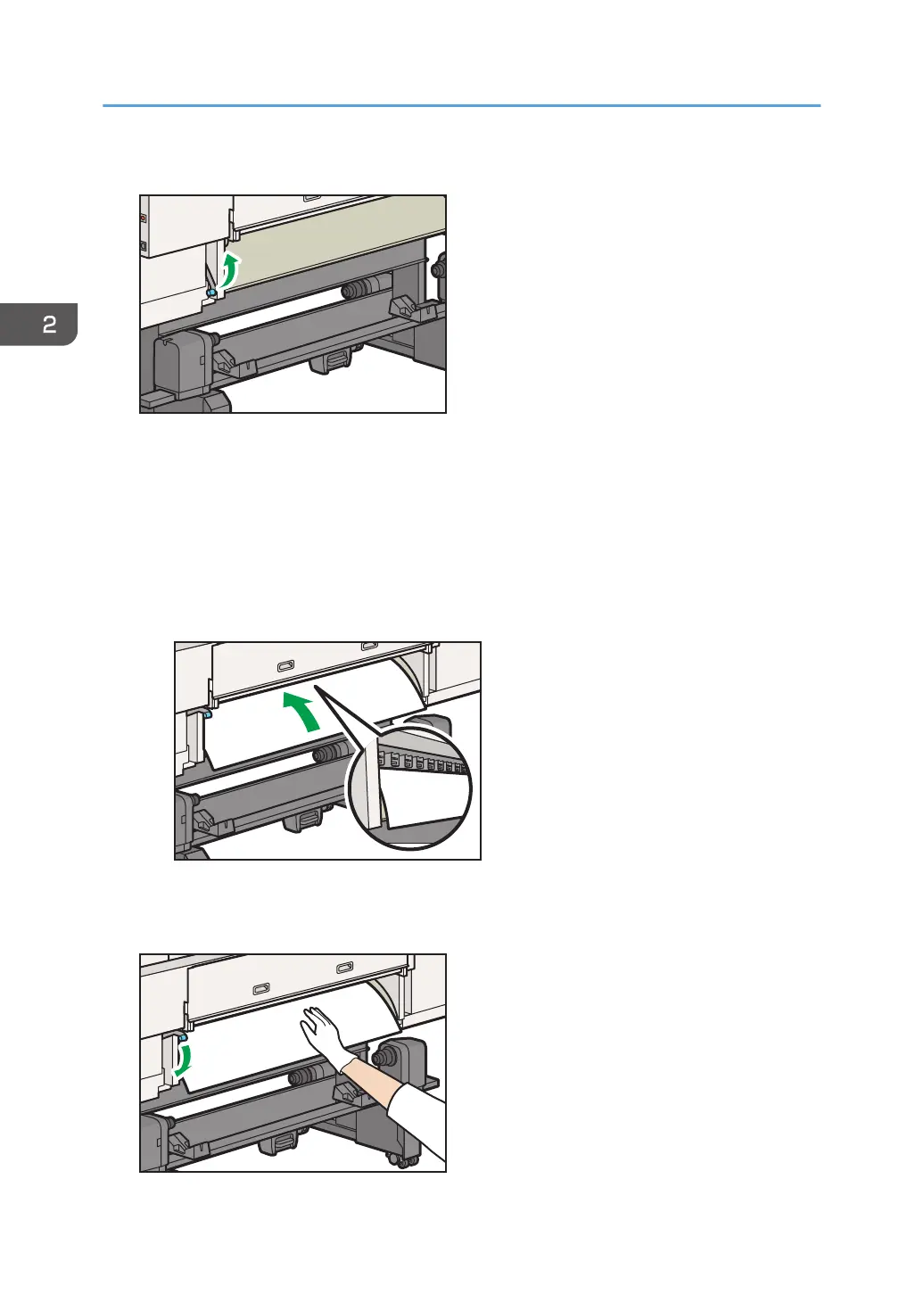 2