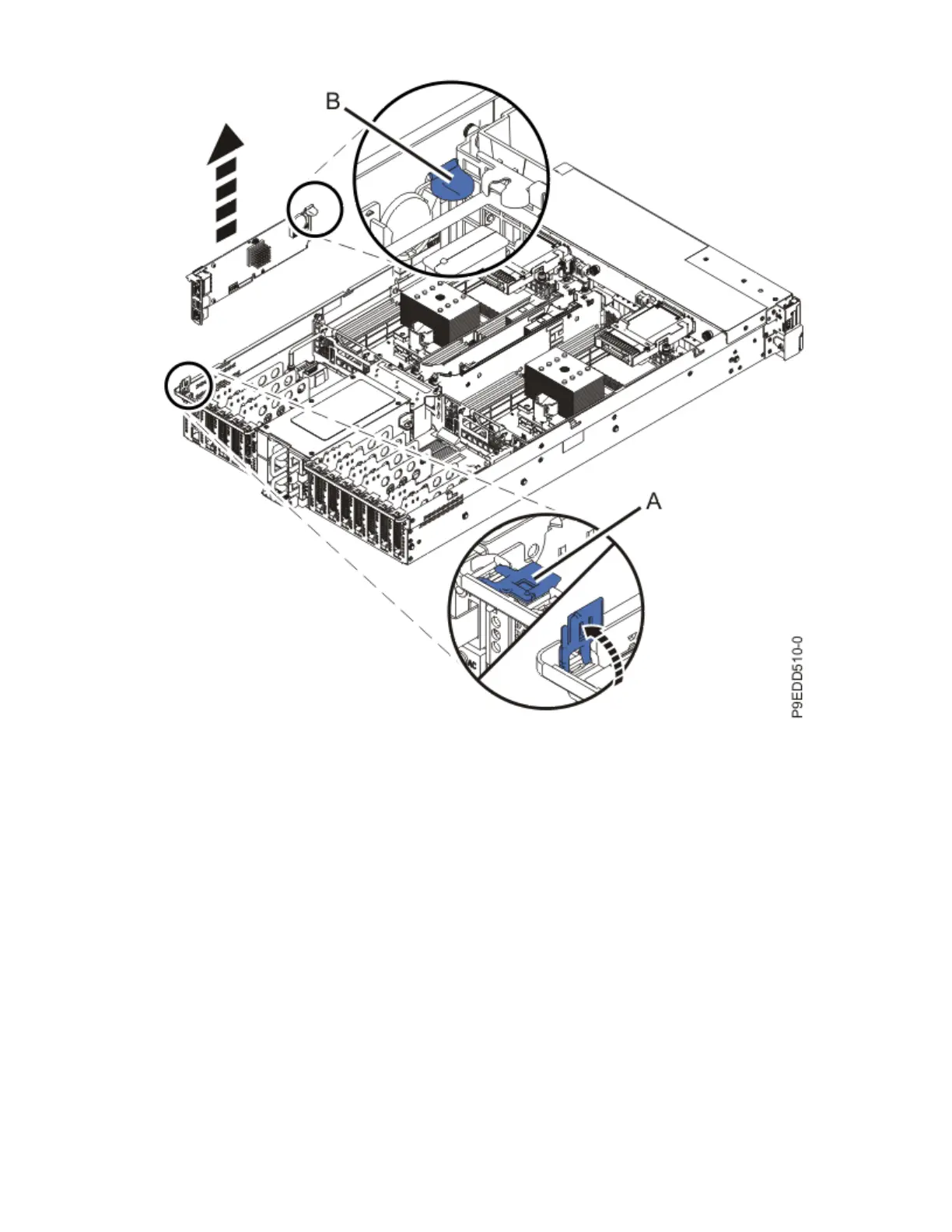 B

A

P9EDD510-0