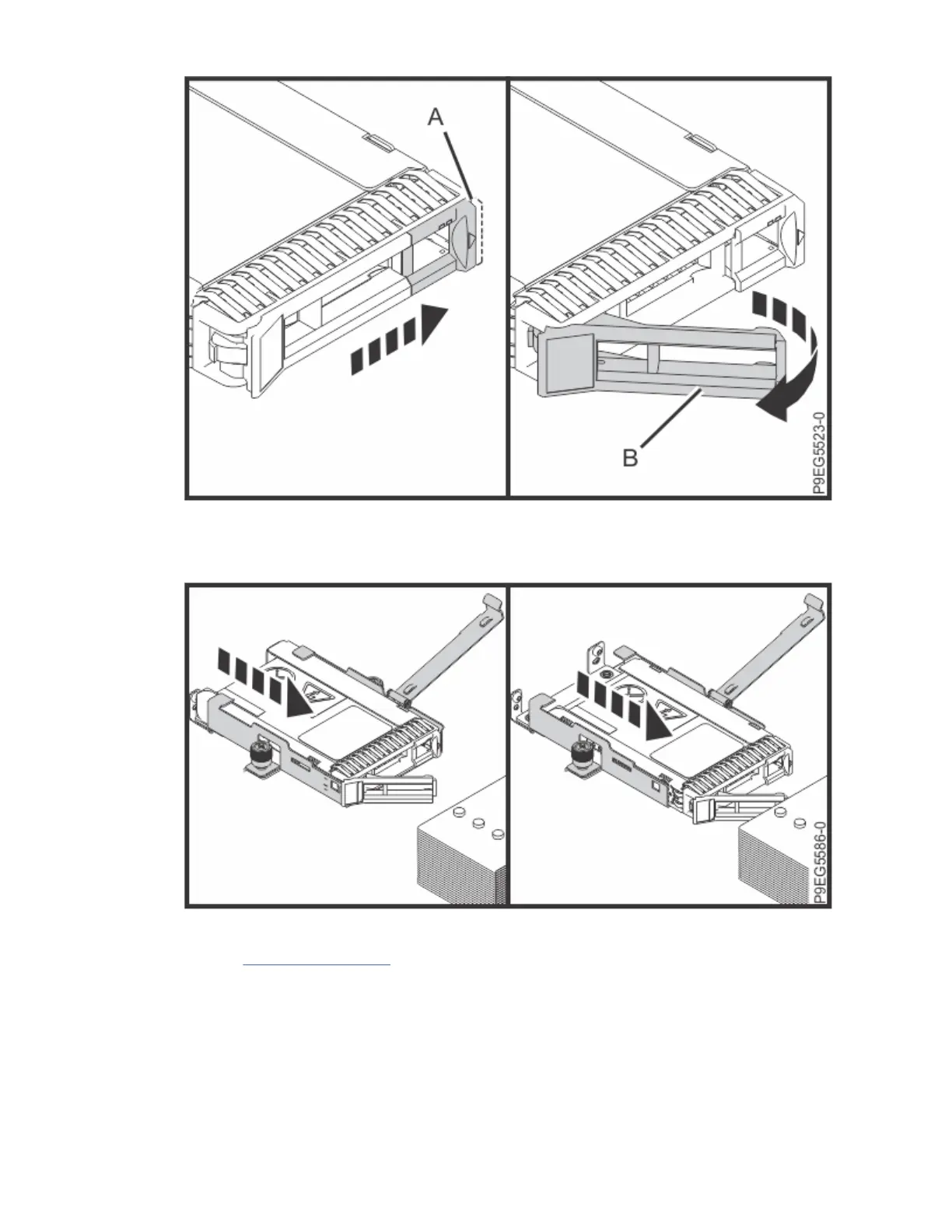 A

B

P9EG5523-0

P9EG5586-0