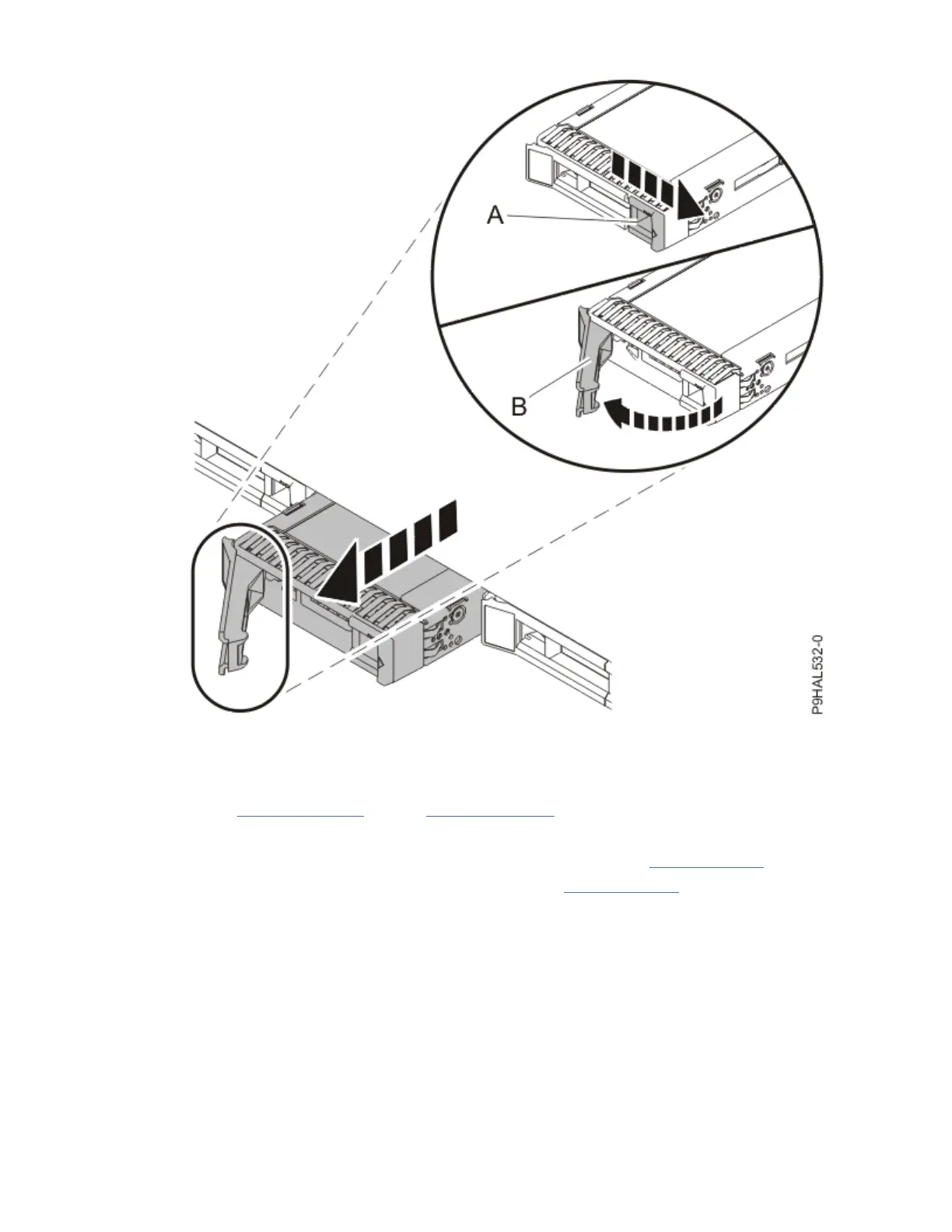 A

B

P9HAL532-0