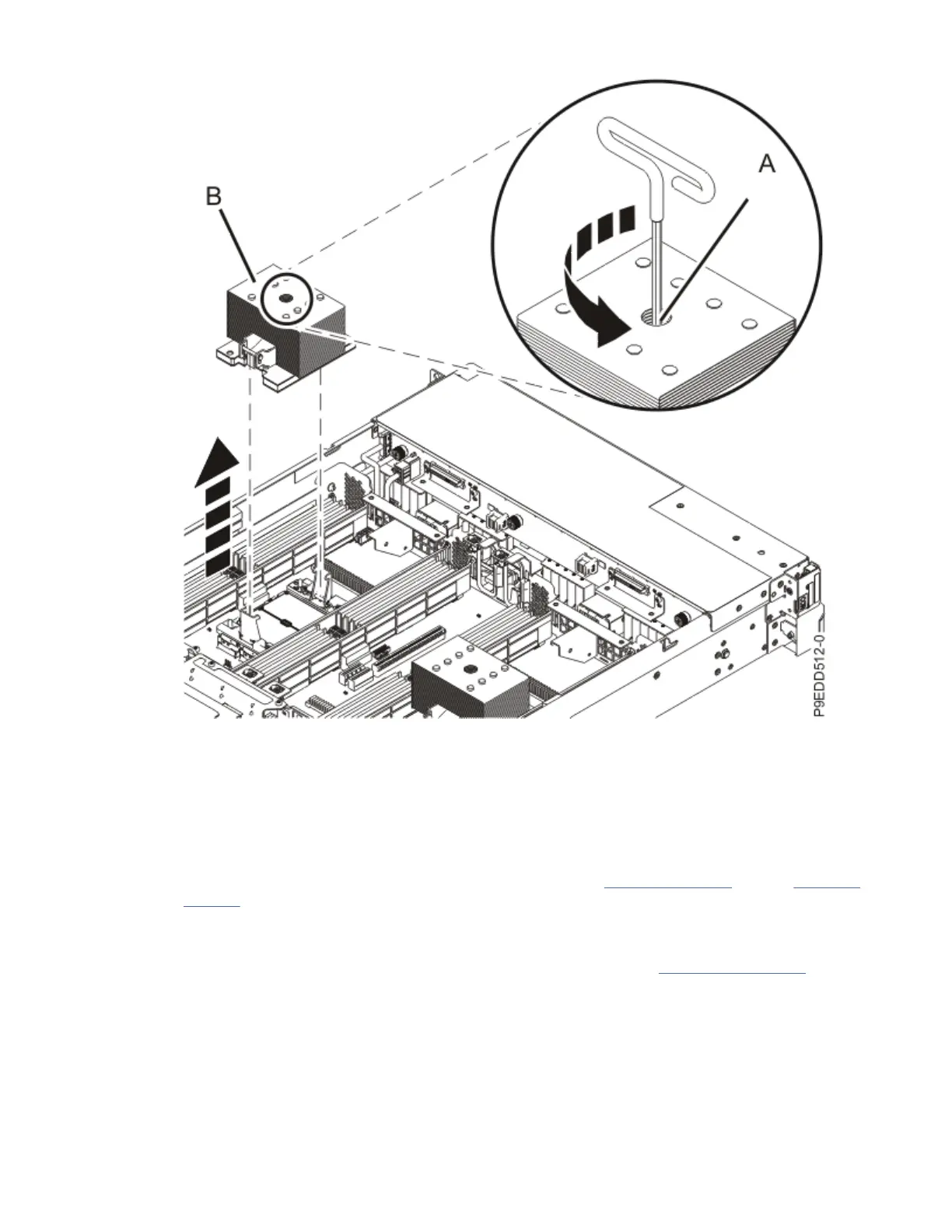 B

A

P9EDD512-0