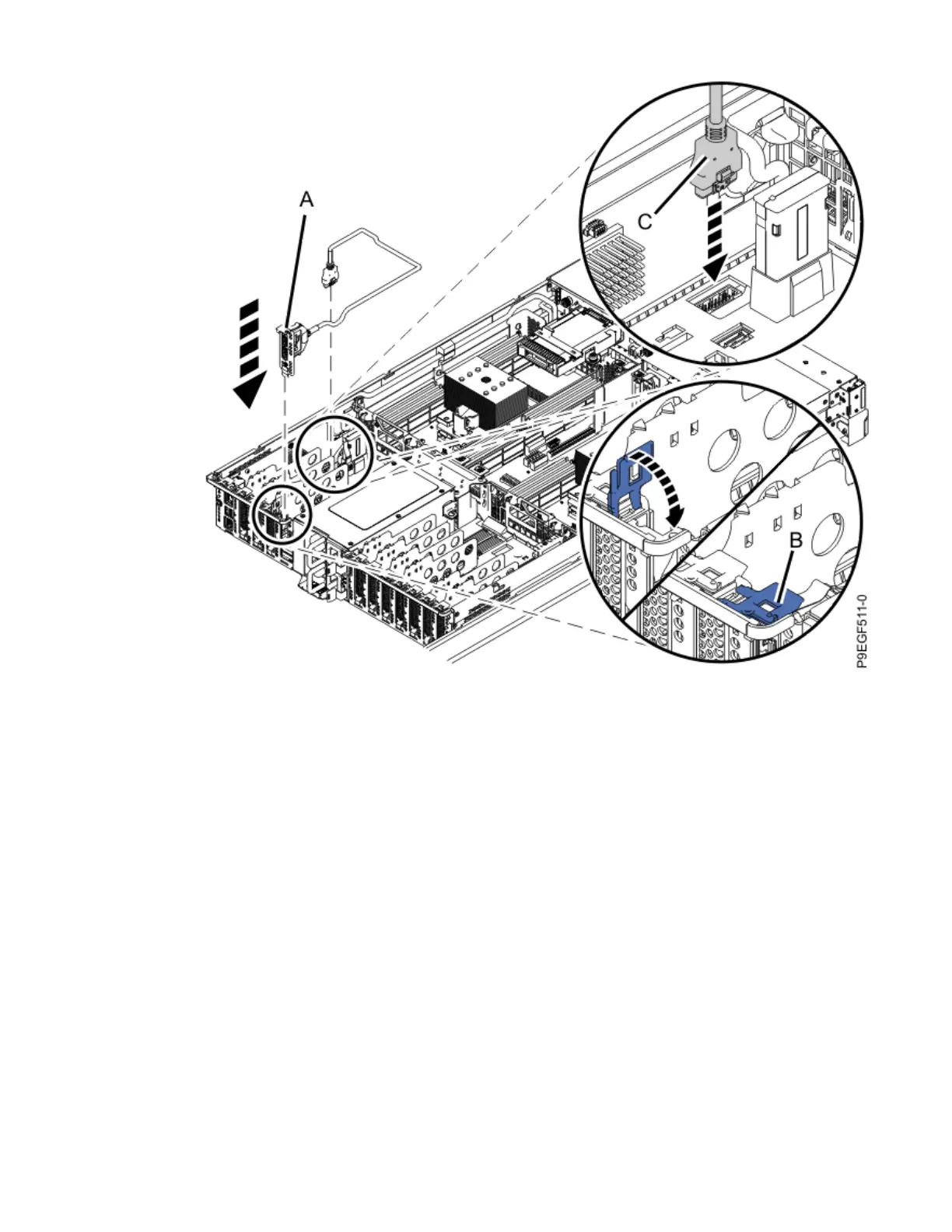 A

C

B

P9EGF511-0