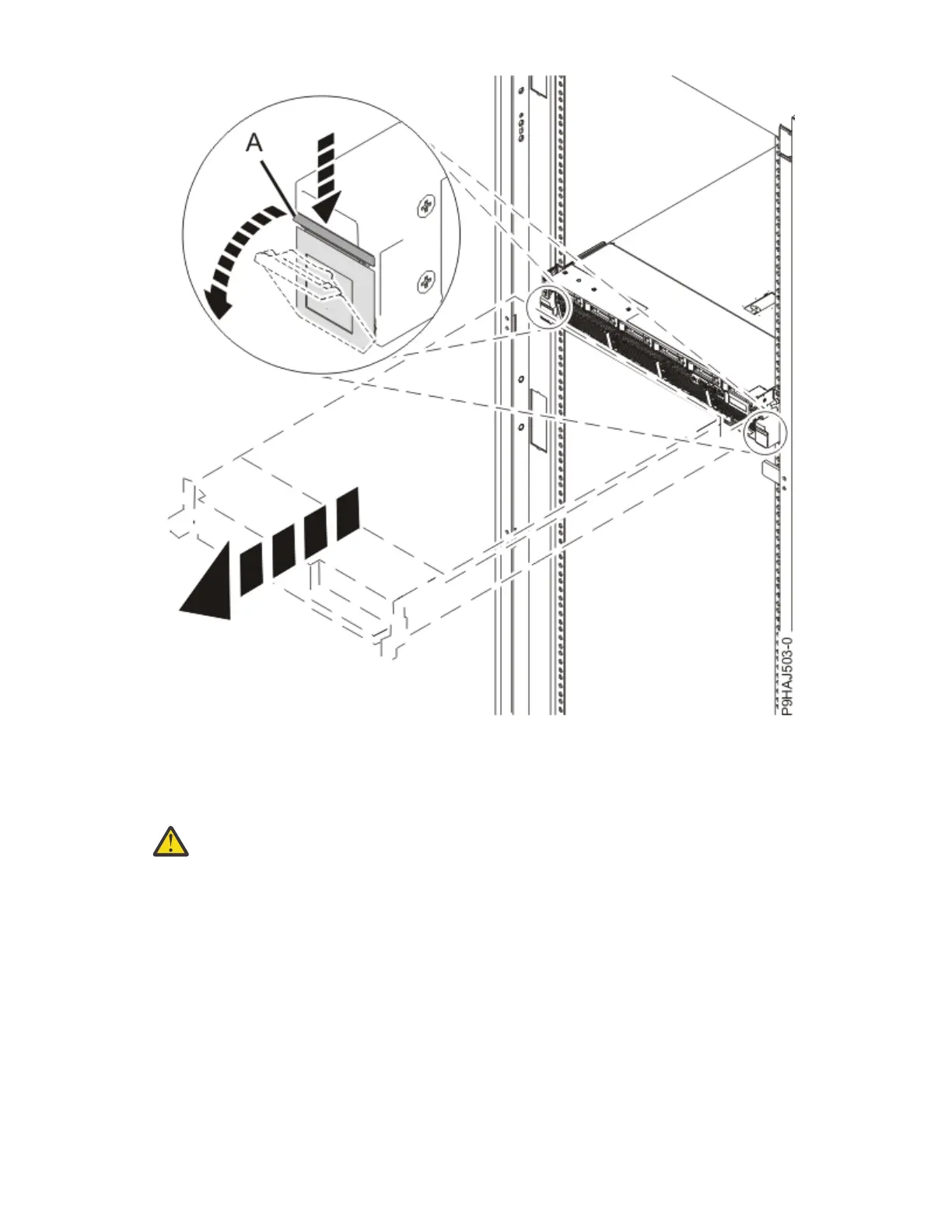 A

P9HAJ503-0