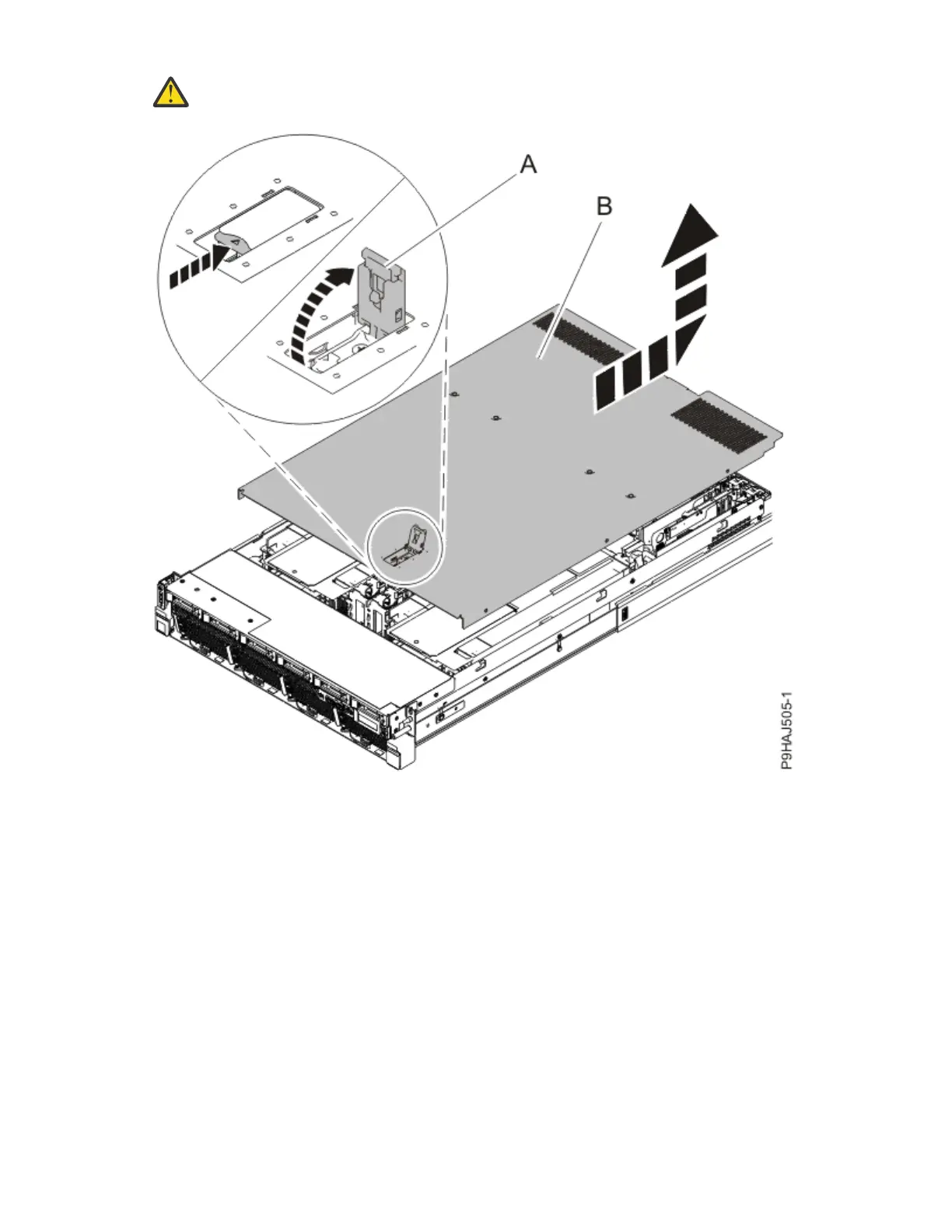 A

B

P9HAJ505-1