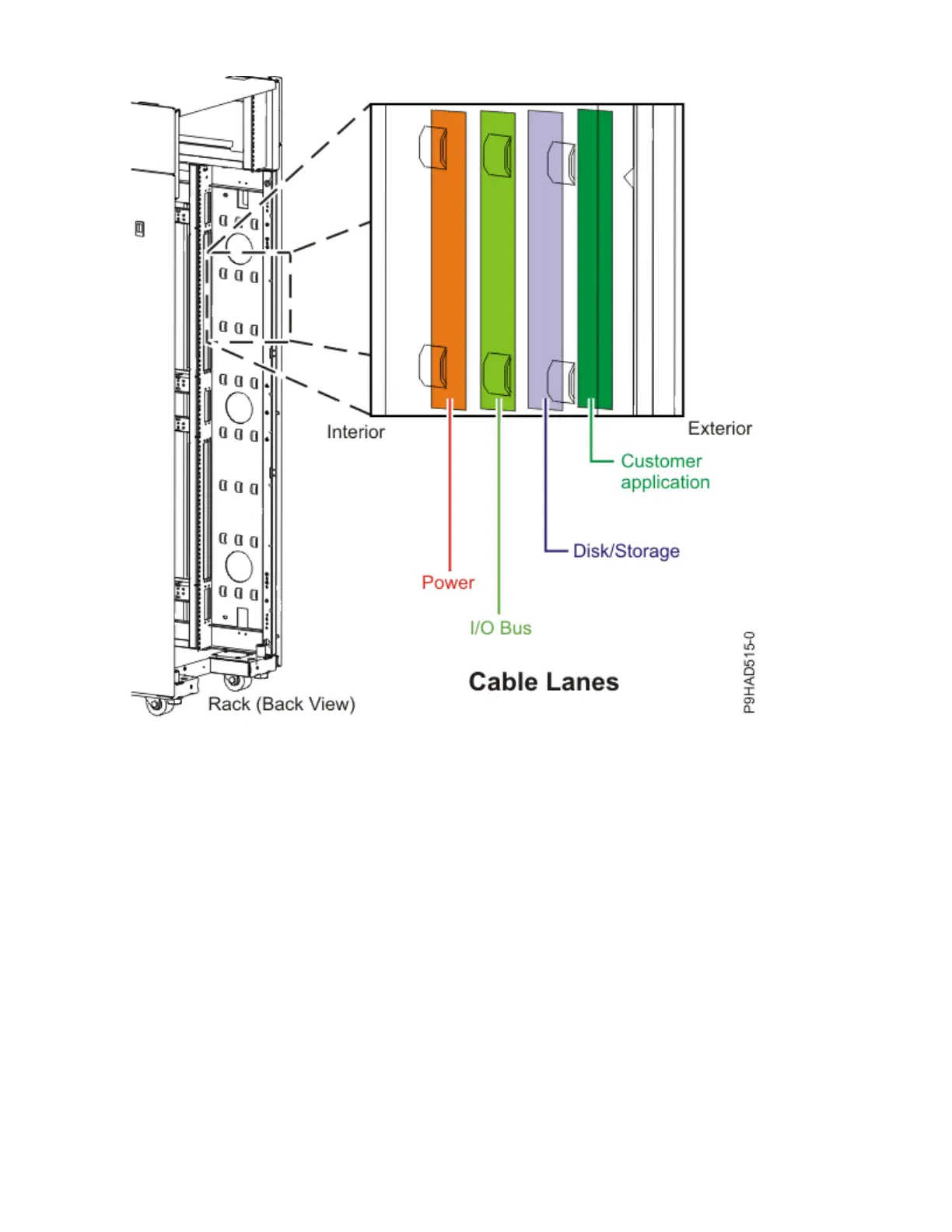 Interior

Exterior

Customer application

Disk/Storage

Power

I/O Bus

Cable Lanes

Rack (Back View)

P9HAD515-0