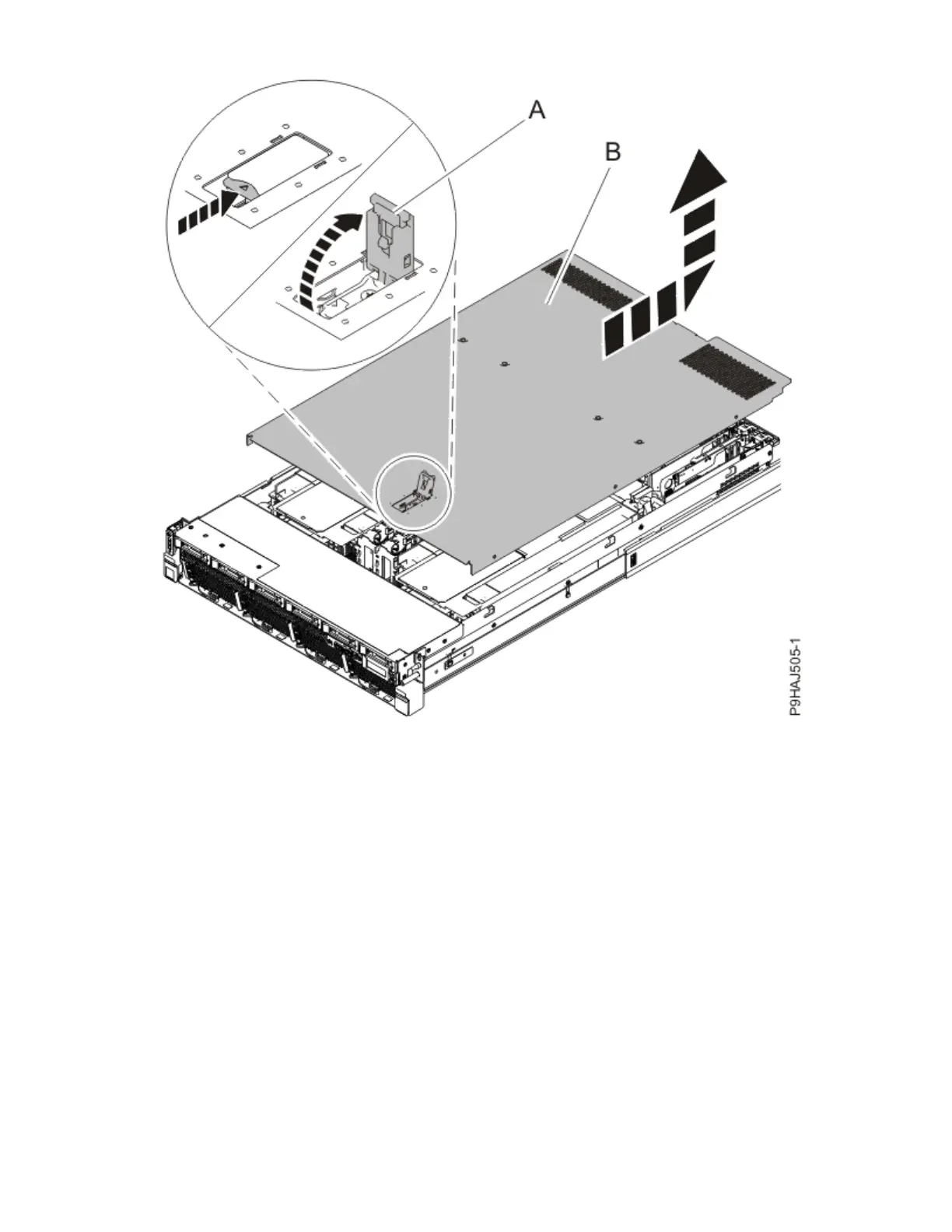 A
B
P9HAJ505-1