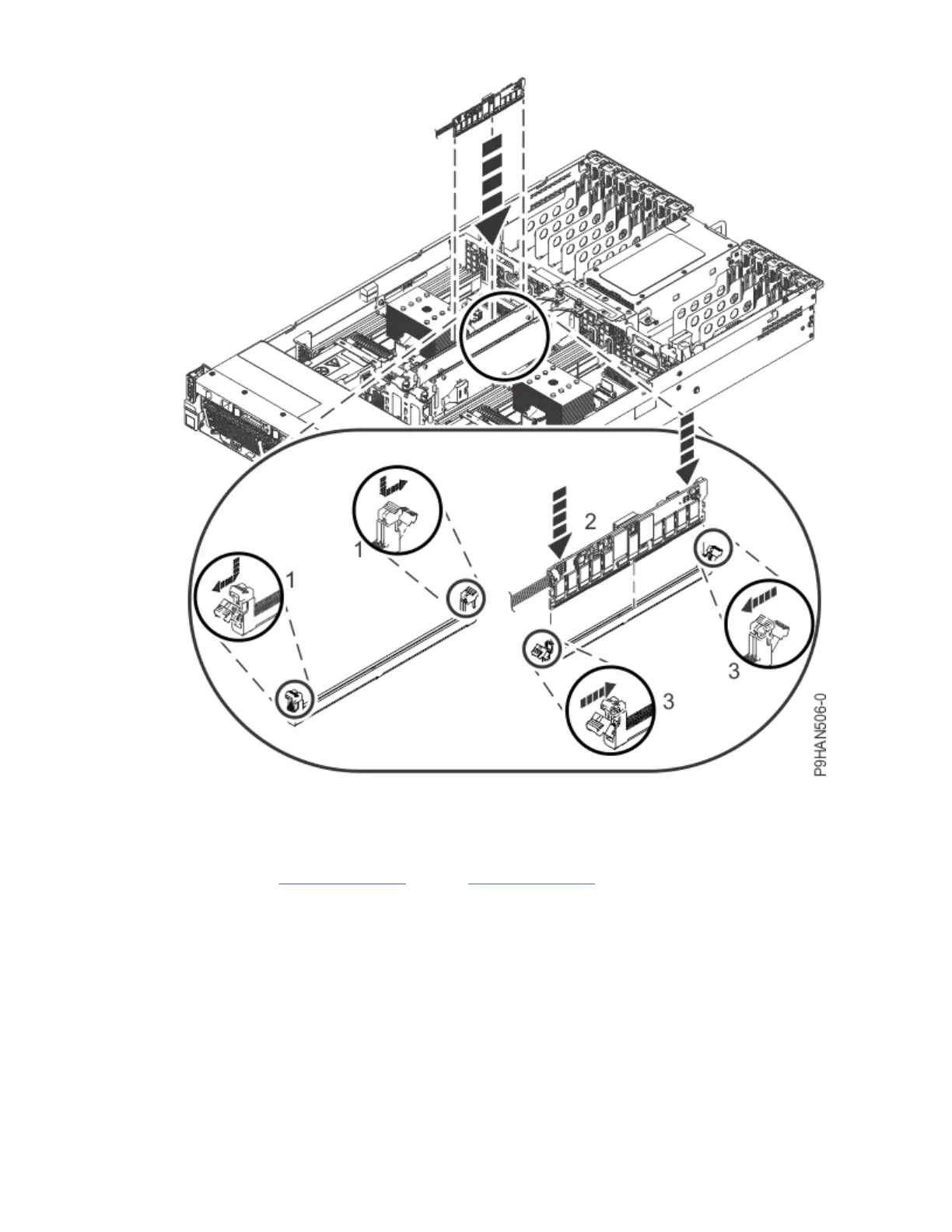 1

1

2

3

3

P9HAN506-0