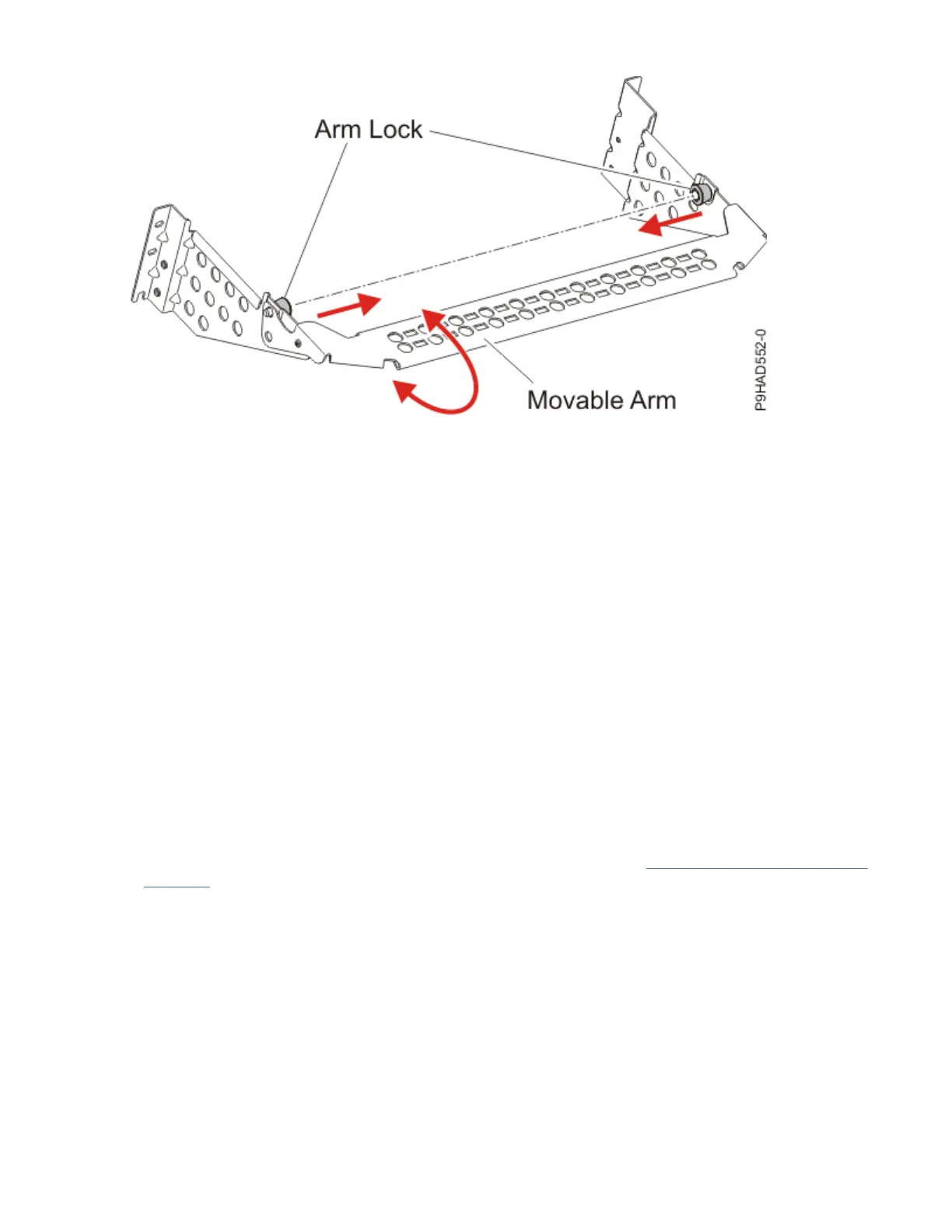 Arm Lock

Movable Arm

P9HAD552-0