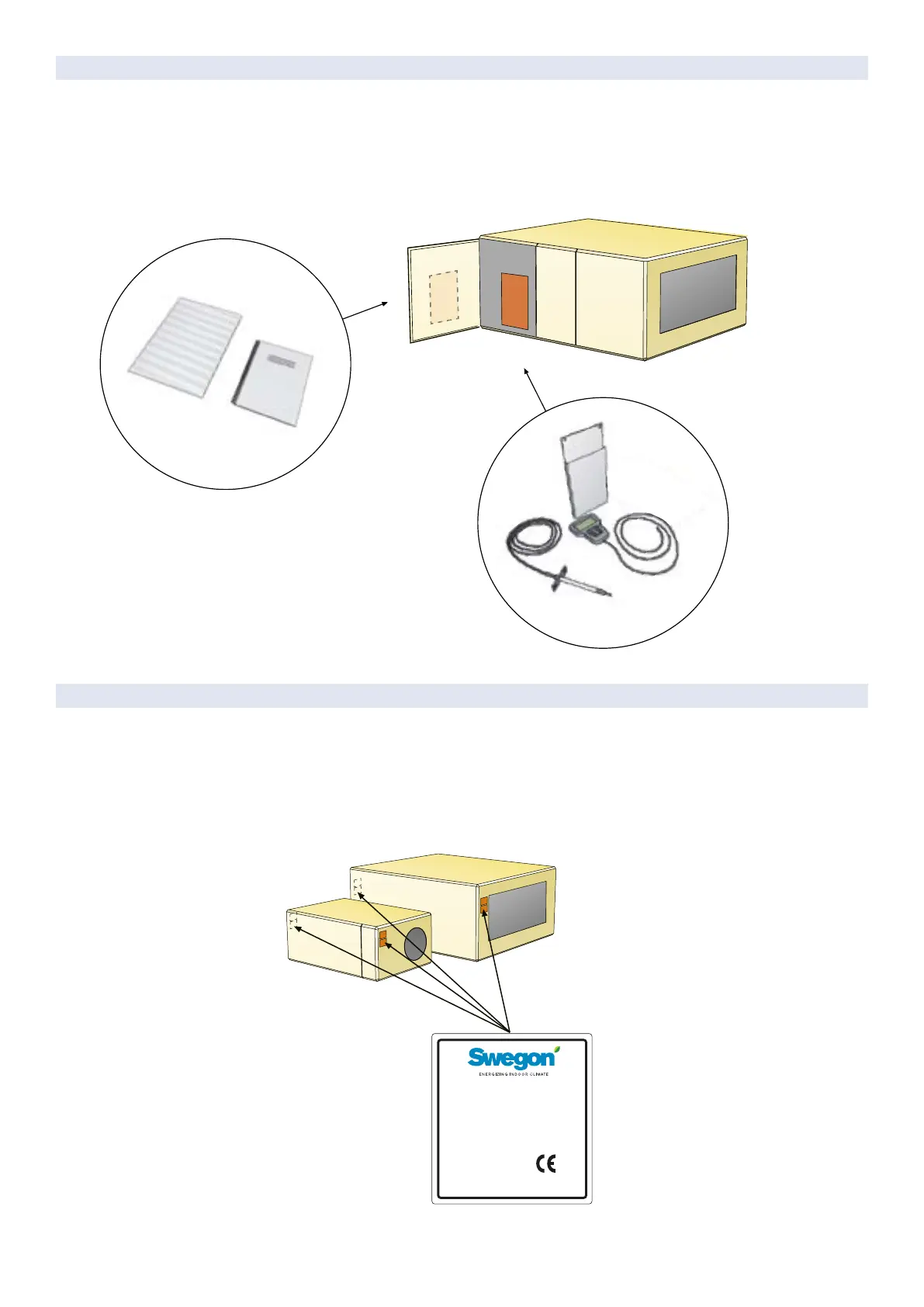 Swegon
ENERGIZING INDOOR CLIMATE
CE