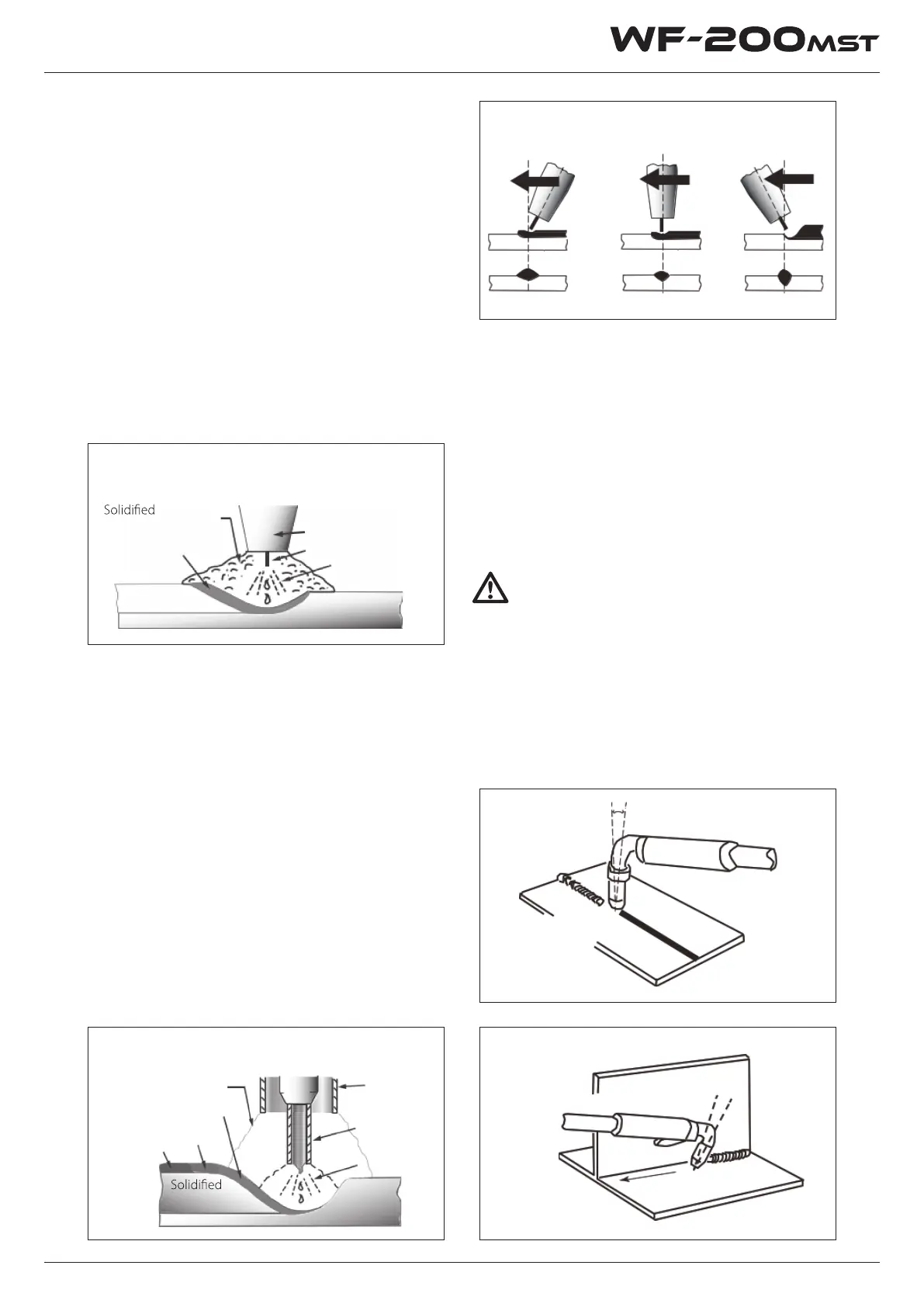 WF-200MST

Solidified

Solidified