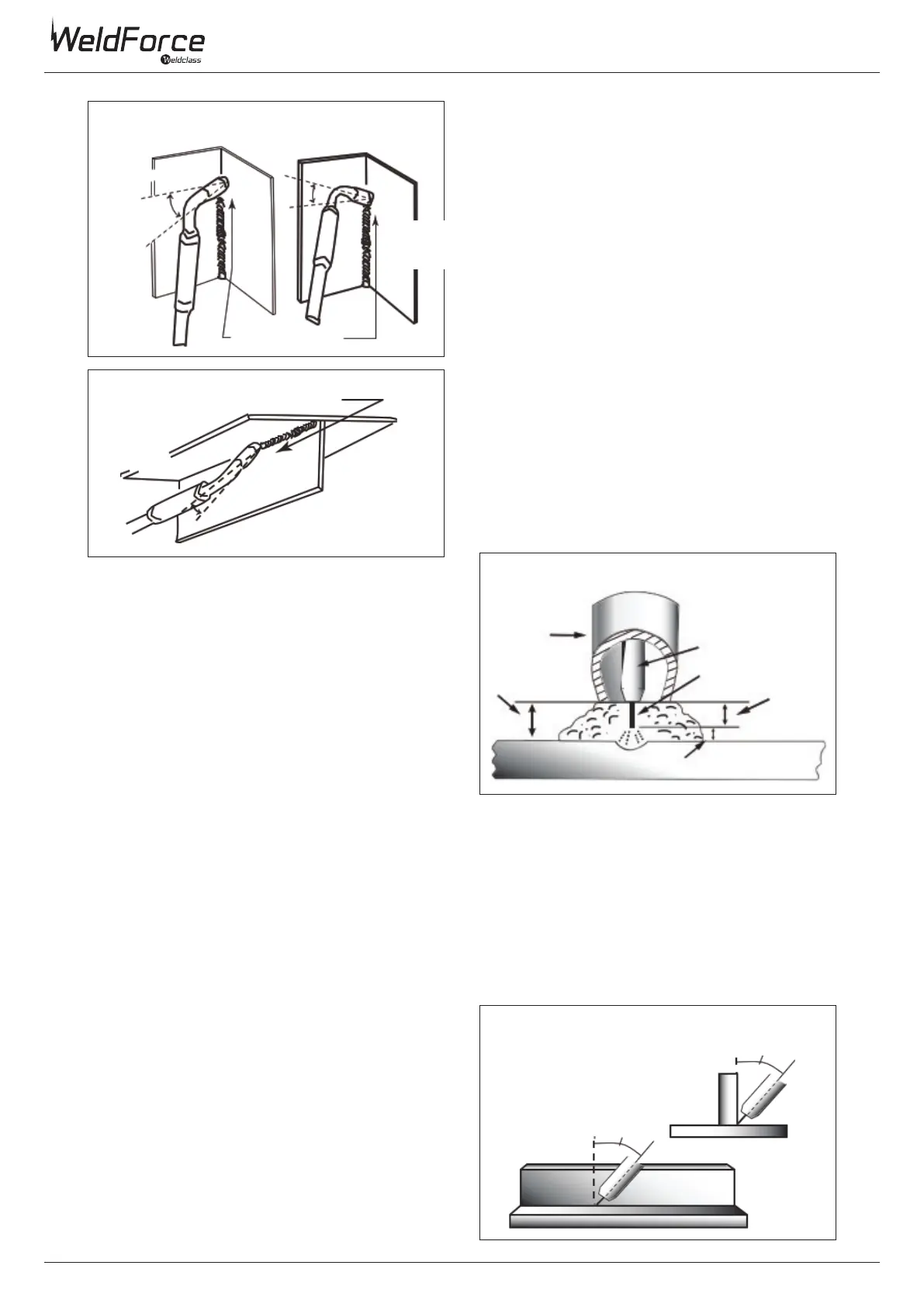 WeldForce
Weldclass