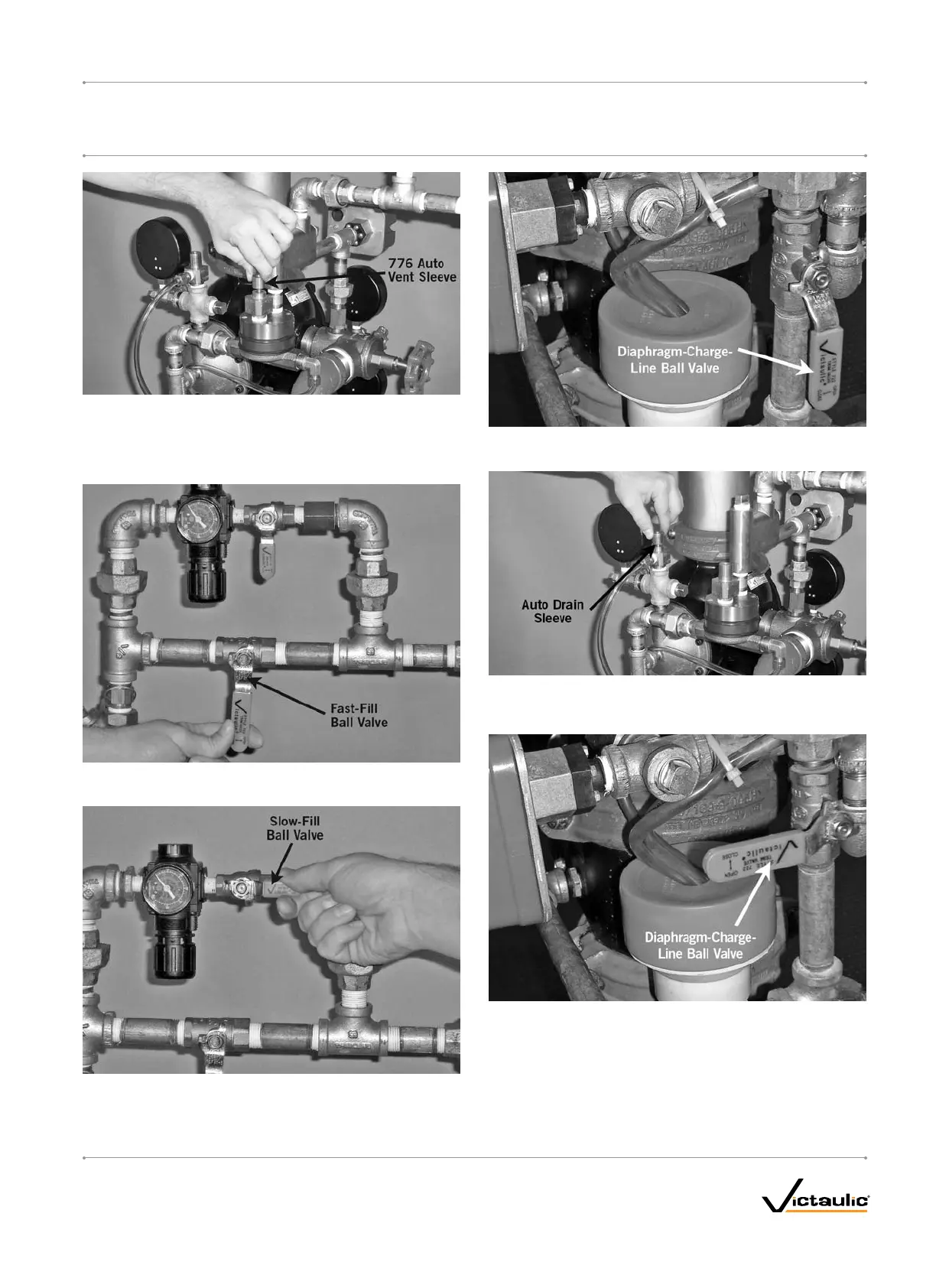 776 Auto Vent Sleeve

Fast-Fill Ball Valve

Slow-Fill Ball Valve

Diaphragm-Charge-Line Ball Valve

Auto Drain Sleeve

Diaphragm-Charge-Line Ball Valve

Victaulic