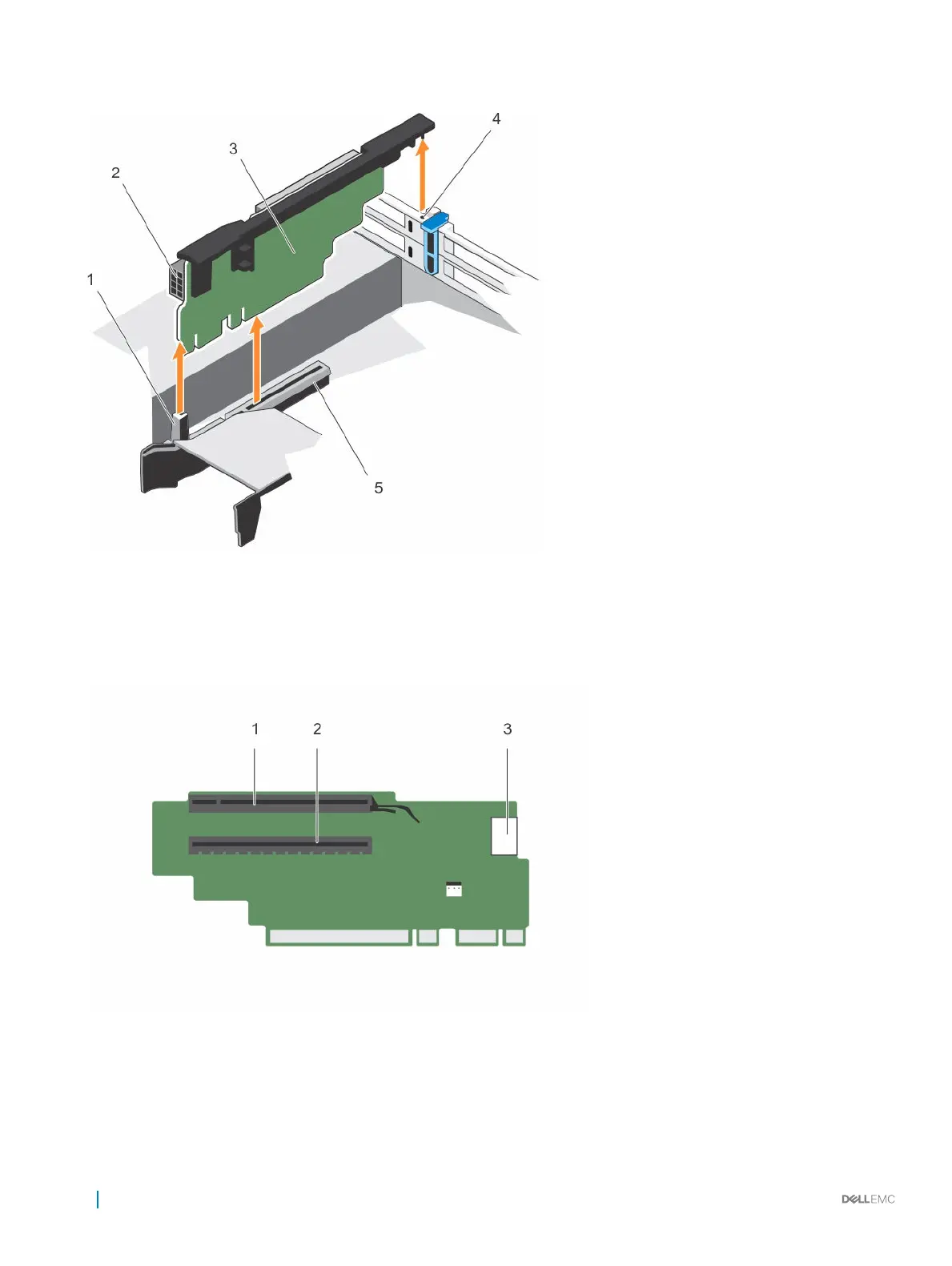 4

3

2

1

5

1 2 3

DELLEMC