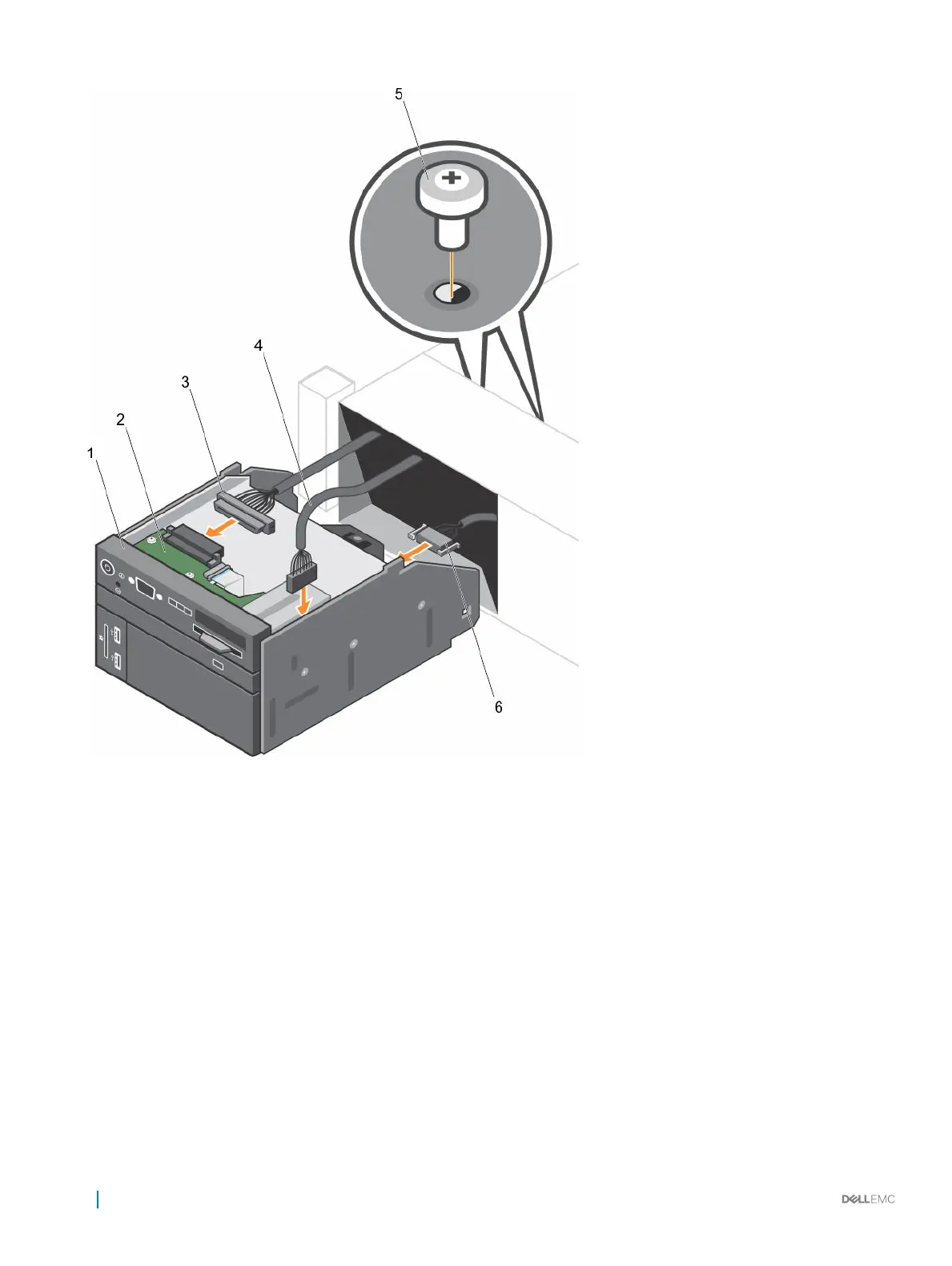 5

4

3

2

1

6

DELLEMC