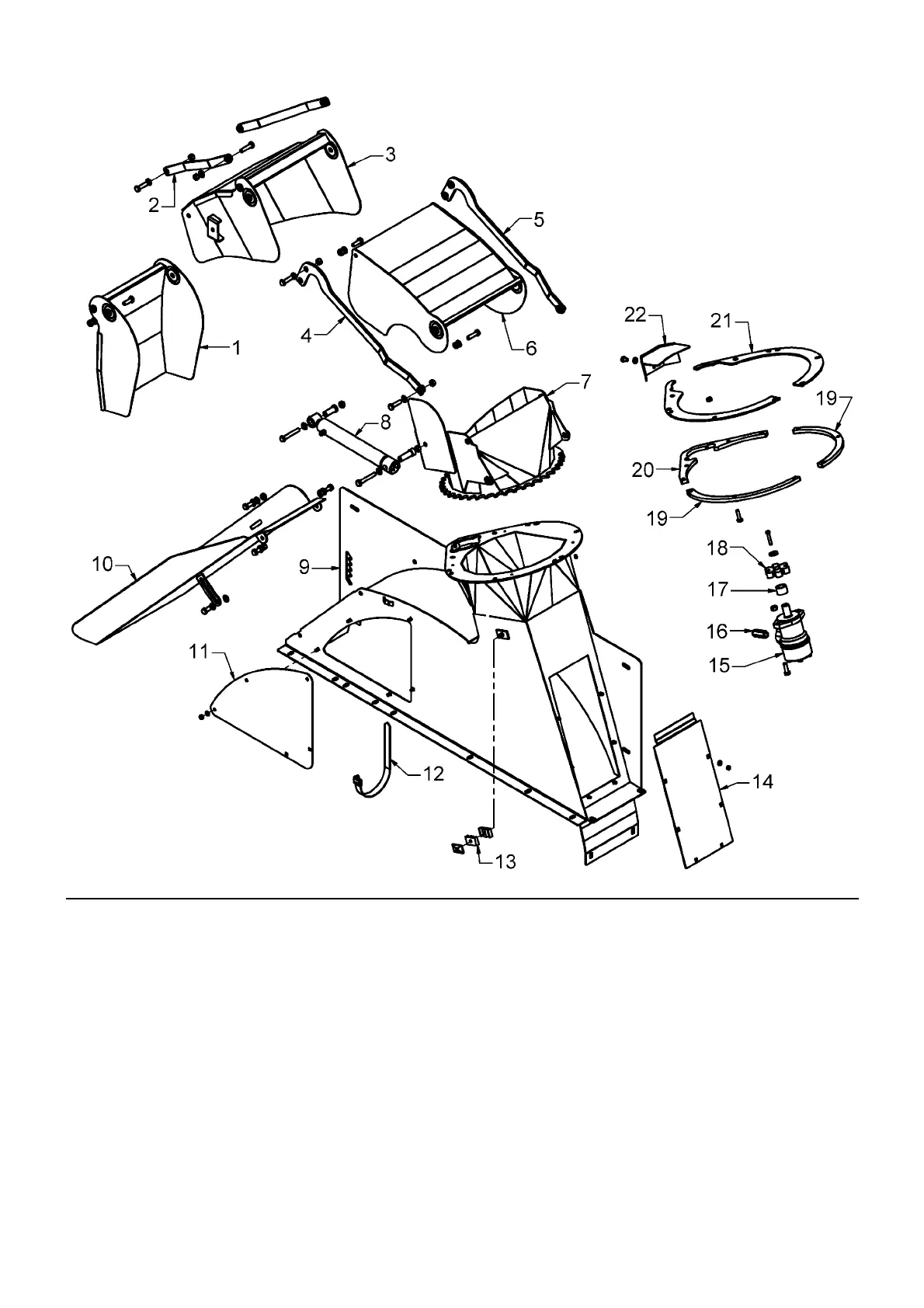 3
2
5
1
4
6
22
21
7
19
8
20
19
10
9
18
17
16
15
11
12
14
13