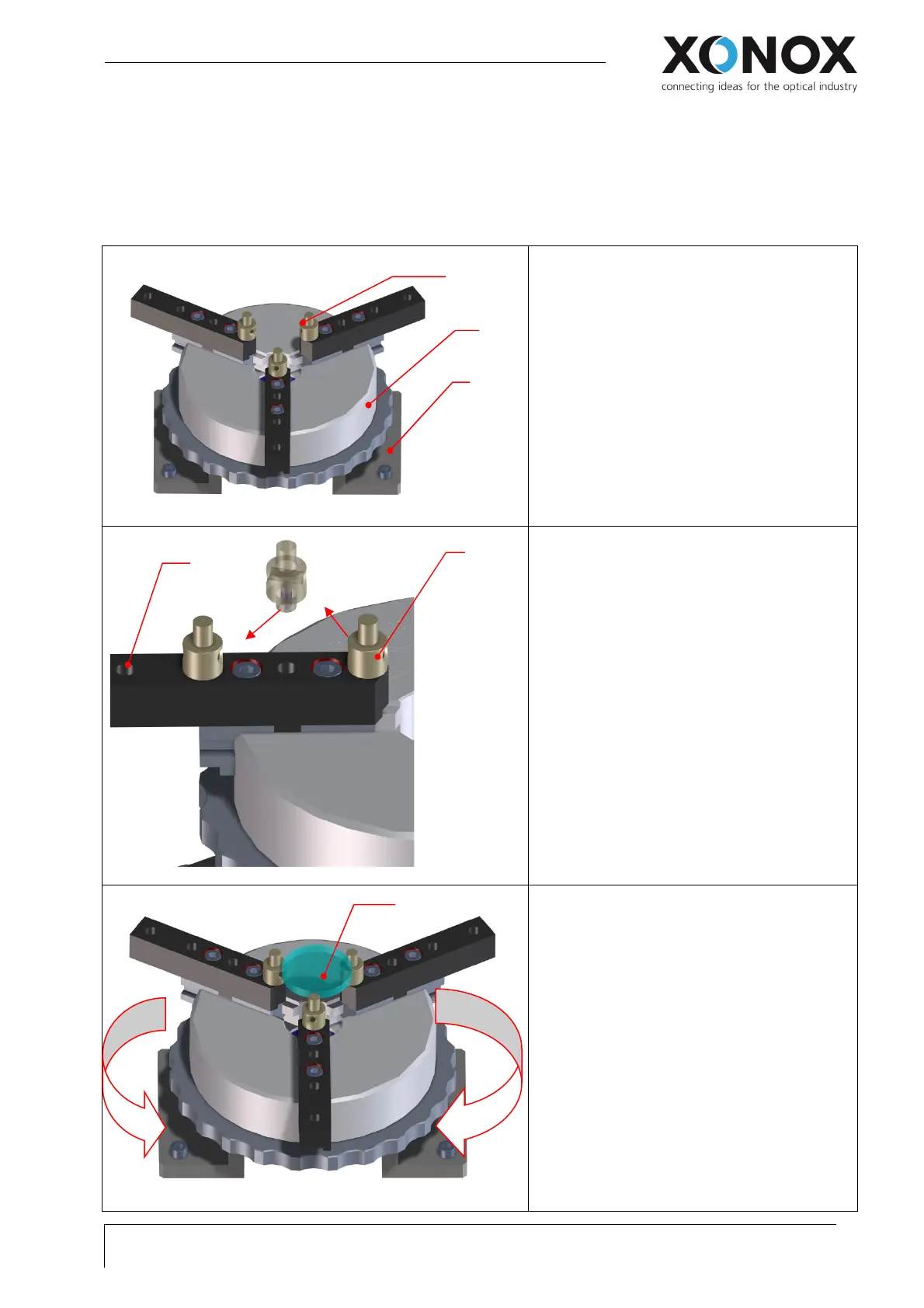 XONOX
connecting ideas for the optical industry