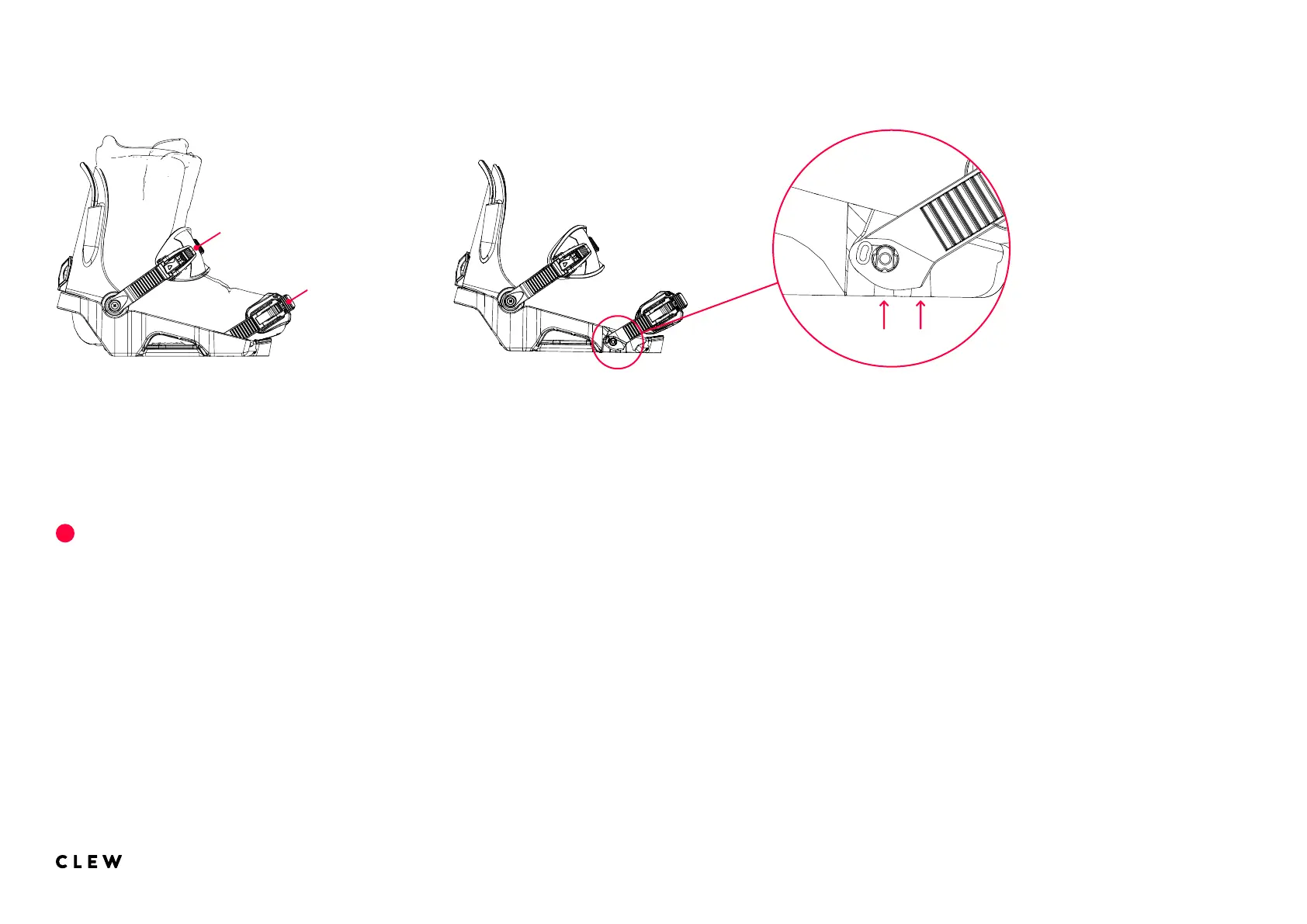 CLEW