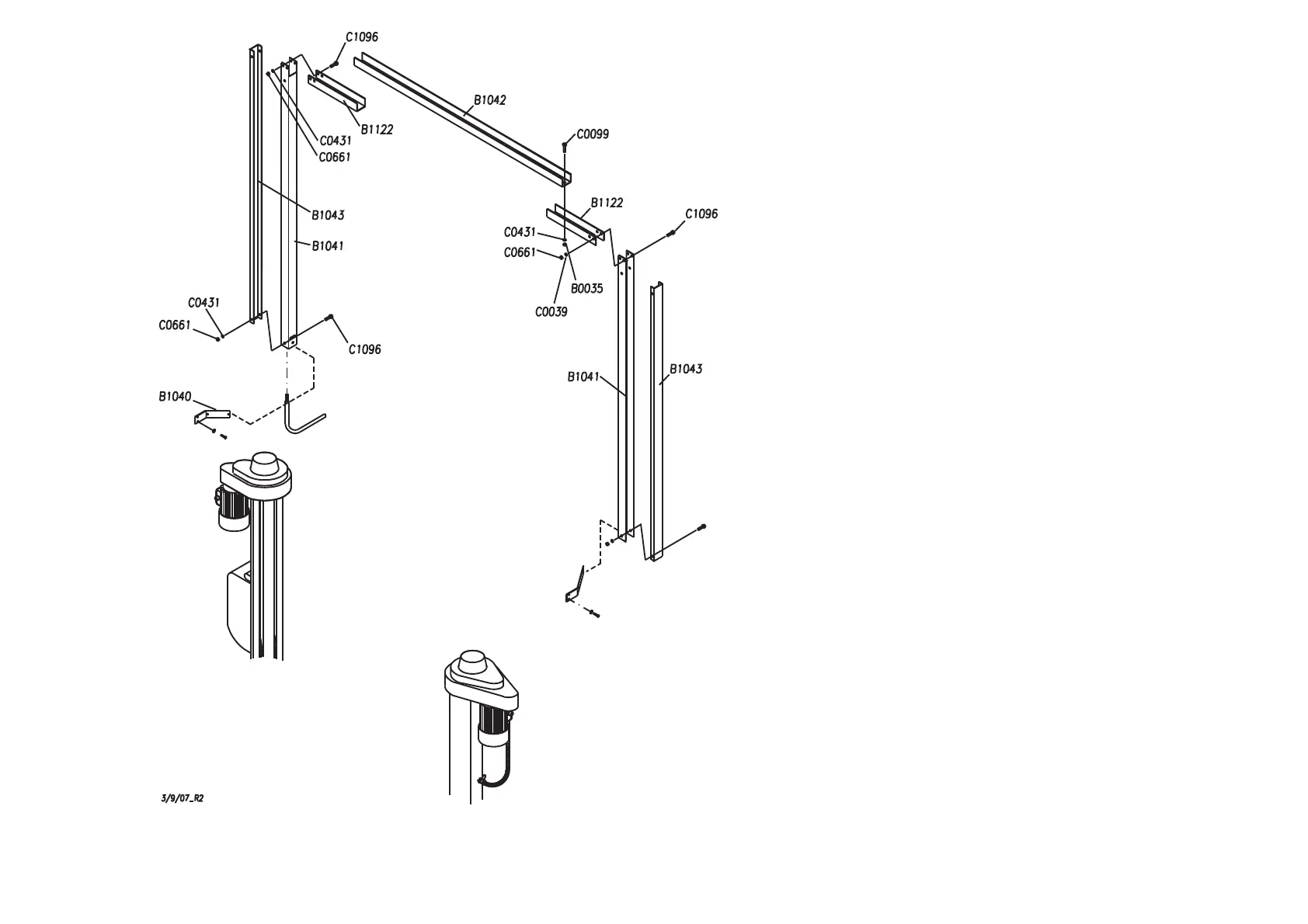 C1096
B1042
B1122
C0431
C0661
C0099
B1043
B1041
B1122
C1096
C0431
C0661
B0035
C0039
C0431
C0661
C1096
B1041
B1043
B1040
3/9/07_R2