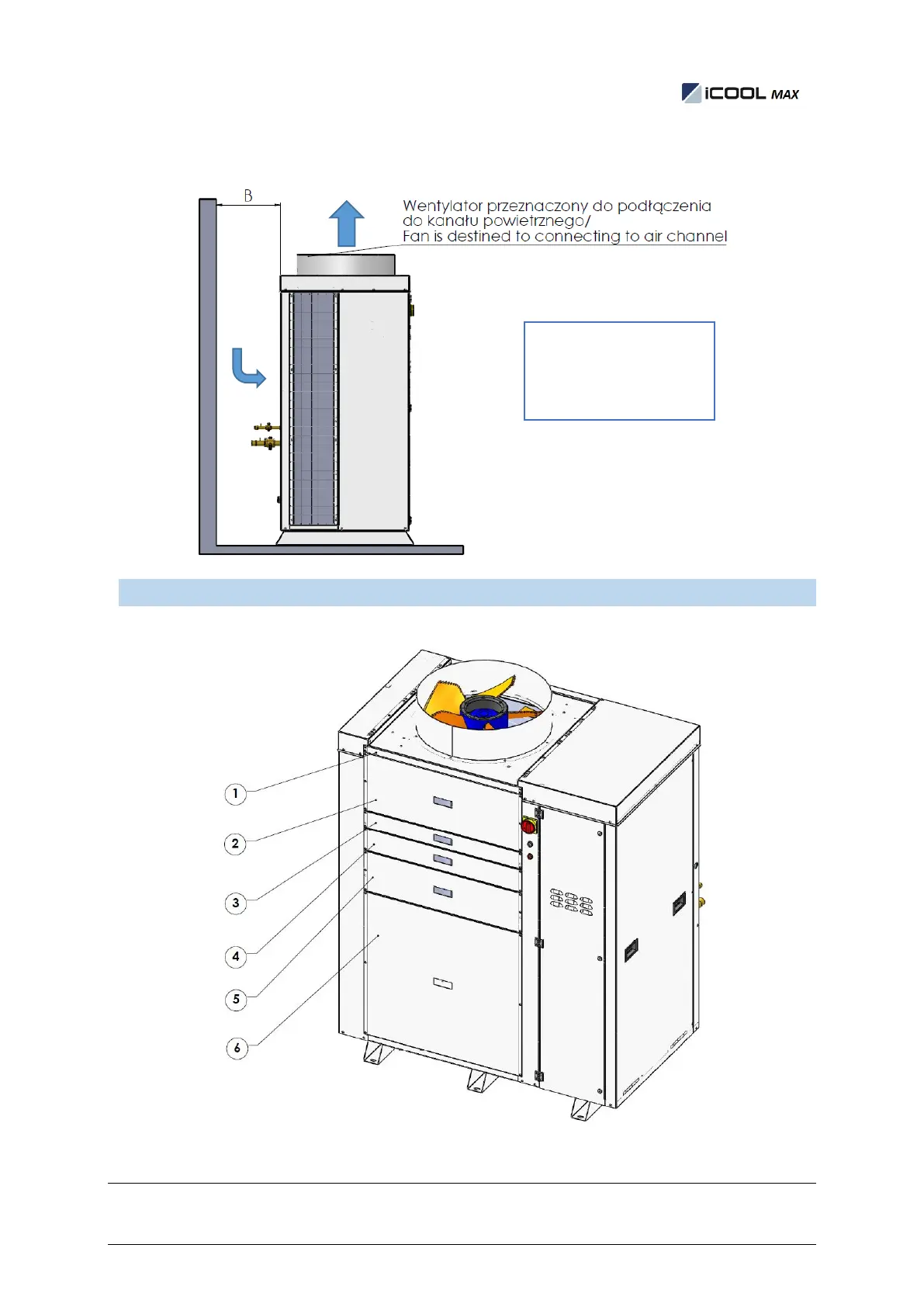 iCOOL MAX

B

Wentylator przeznaczony do podłączenia do kanału powietrznego/ Fan is destined to connecting to air channel

1

2

3

4

5

6