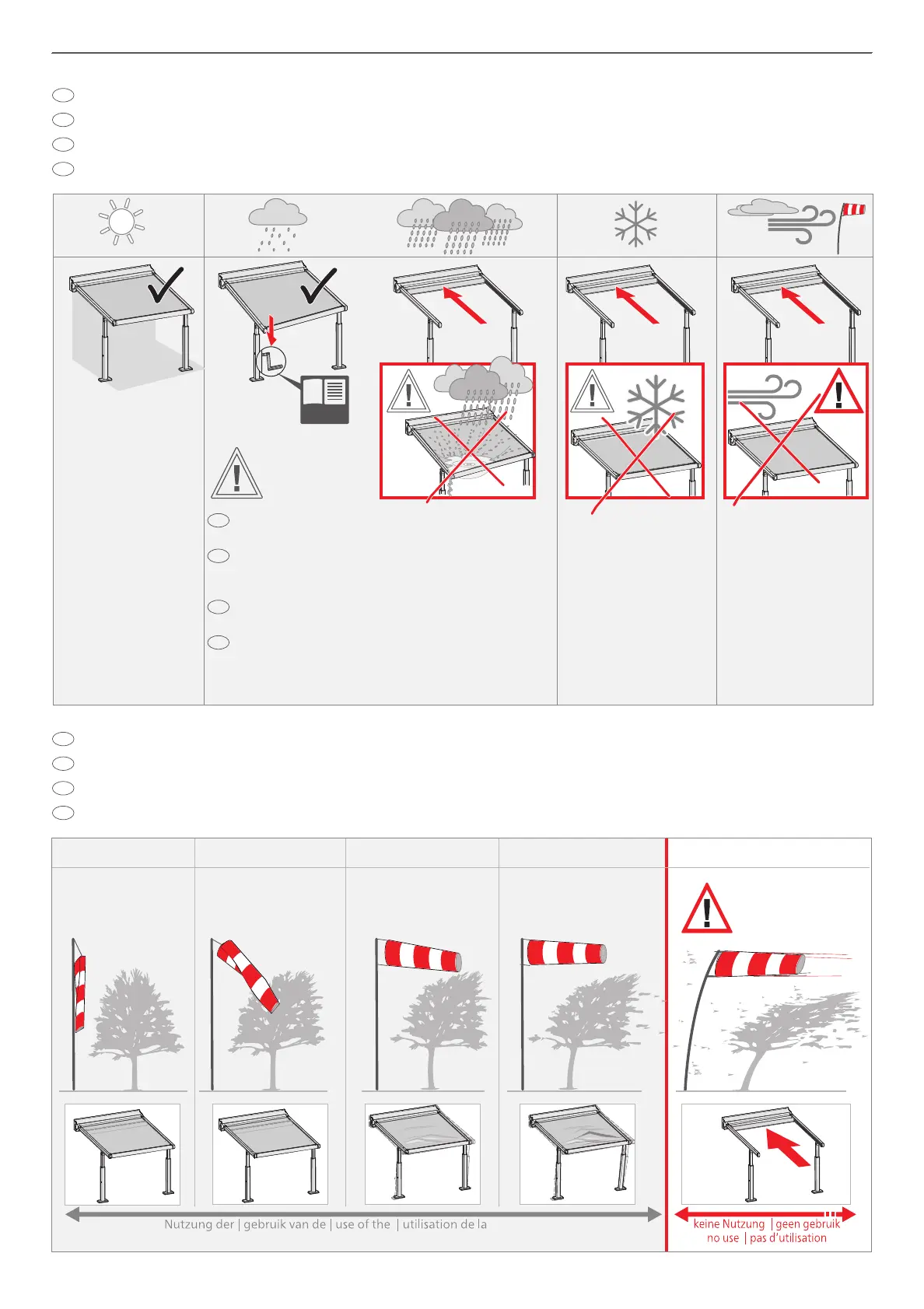 Nutzung der | gebruik van de | use of the | utilisation de la

keine Nutzung | geen gebruik
no use | pas d'utilisation