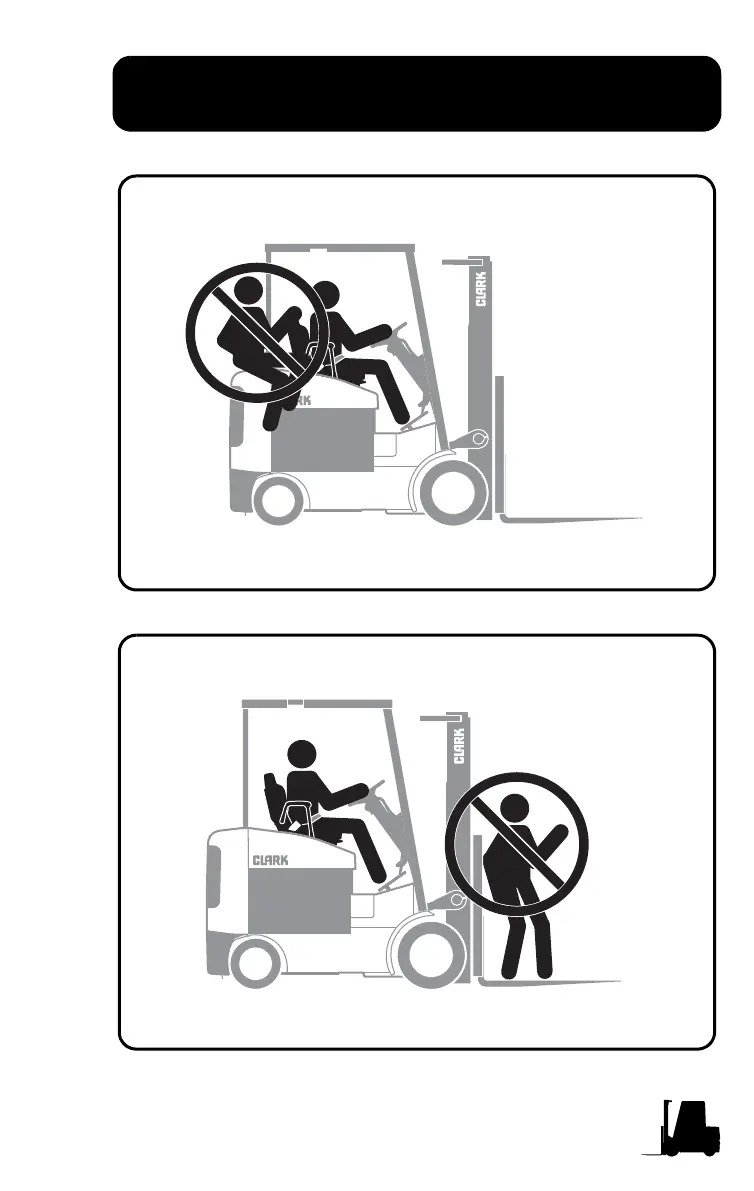 CLARK

CLARK

CLARK

CLARK