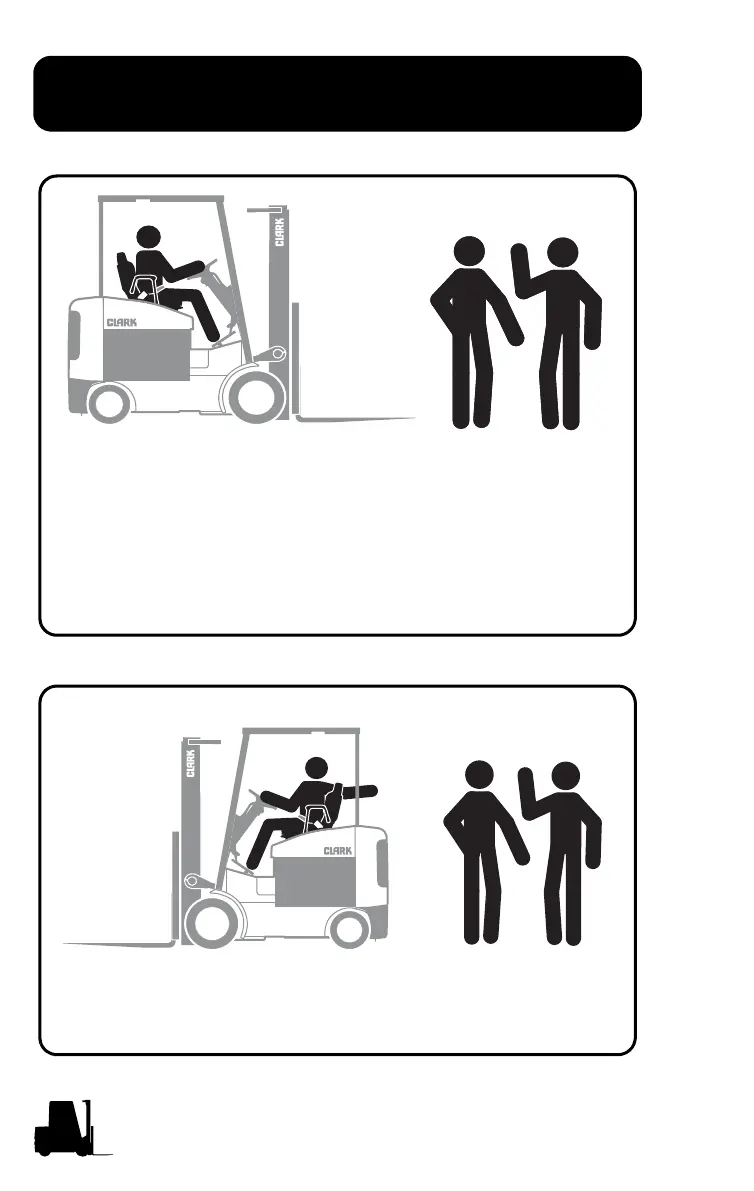 CLARK
CLARK

CLARK
CLARK