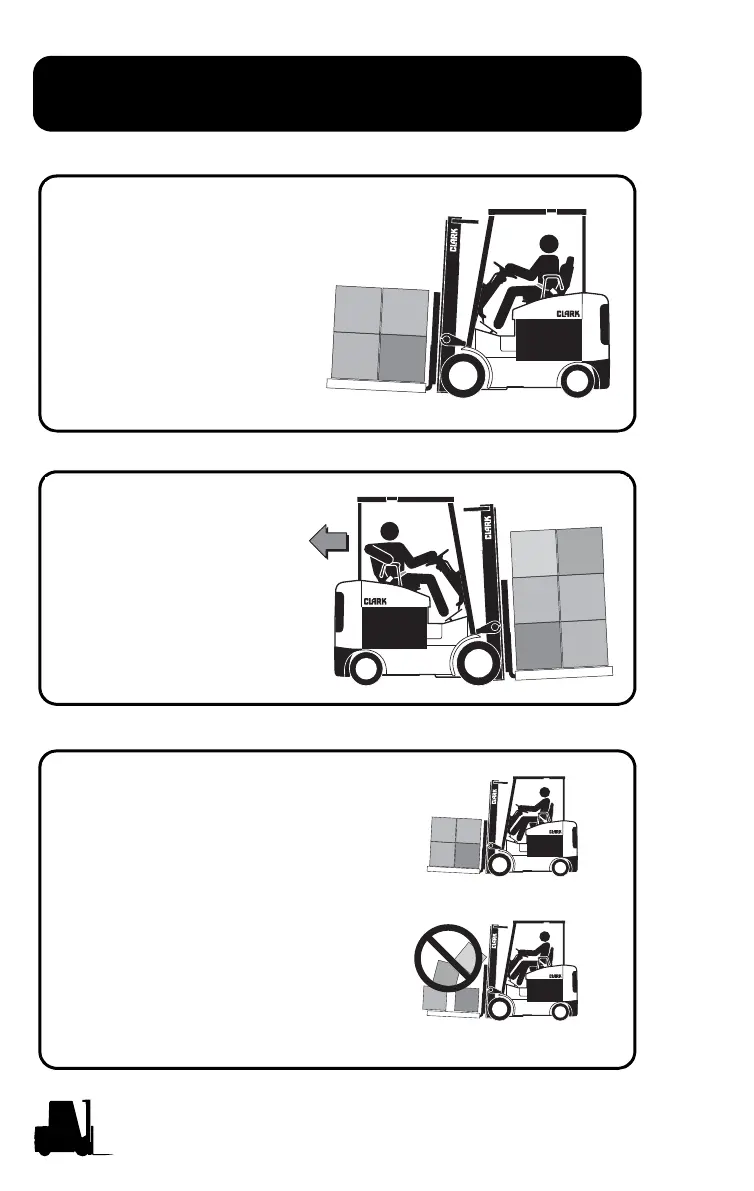 CLARK
CLARK

CLARK
CLARK

CLARK
CLARK
CLARK
CLARK