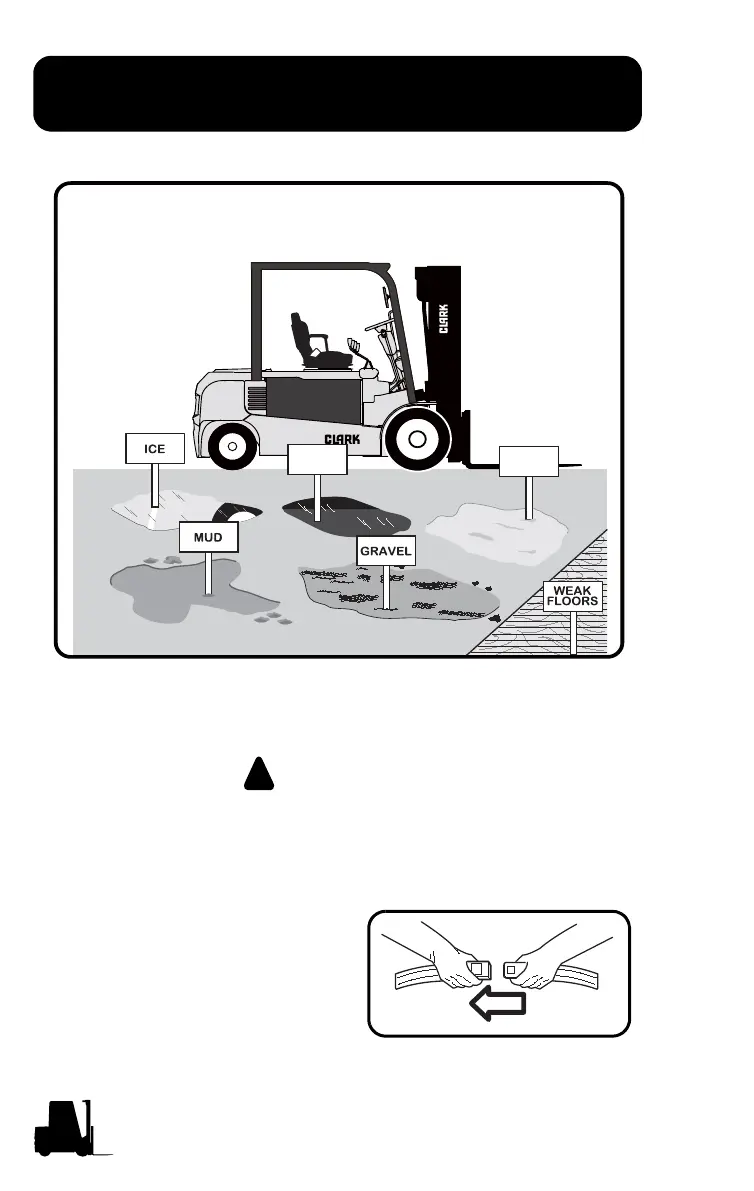 CLARK

CLARK

ICE

MUD

GRAVEL

WEAK FLOORS