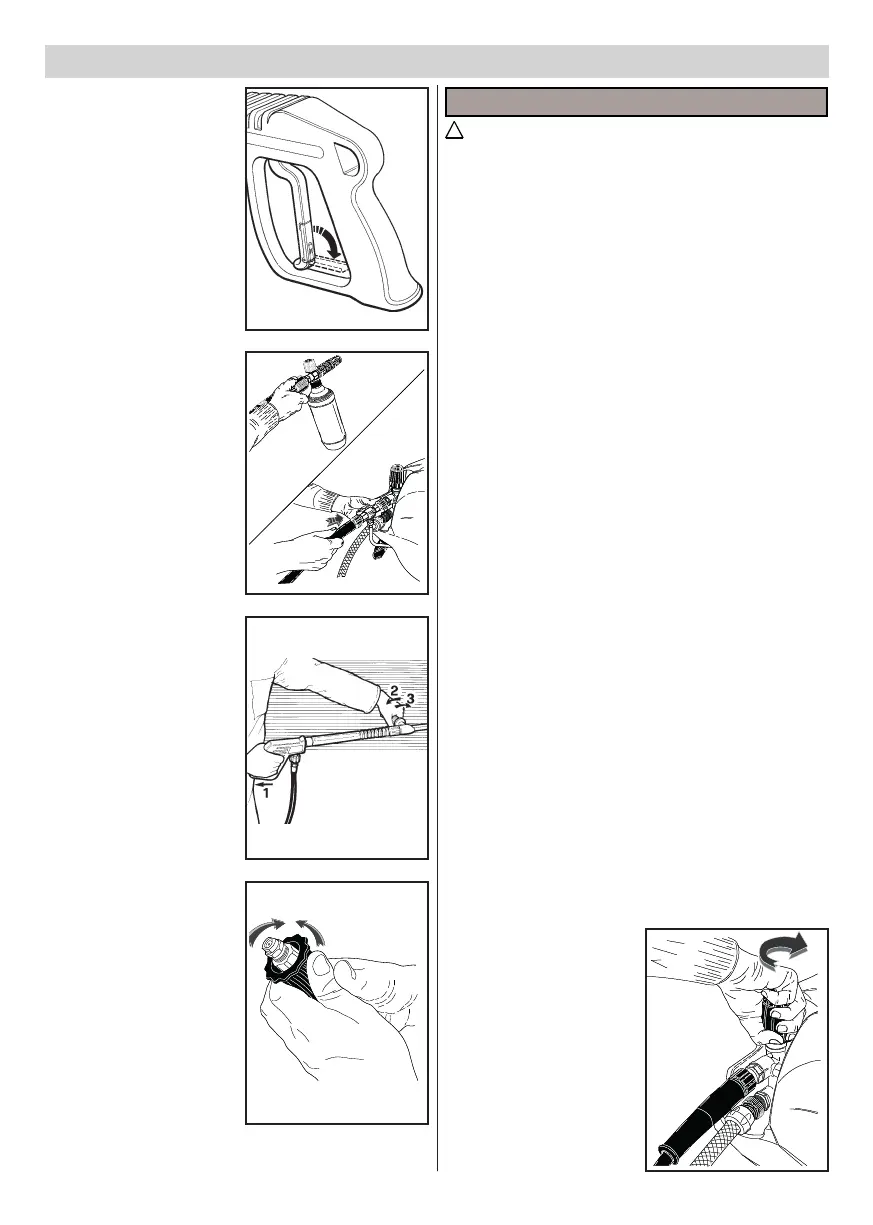 2
3
1