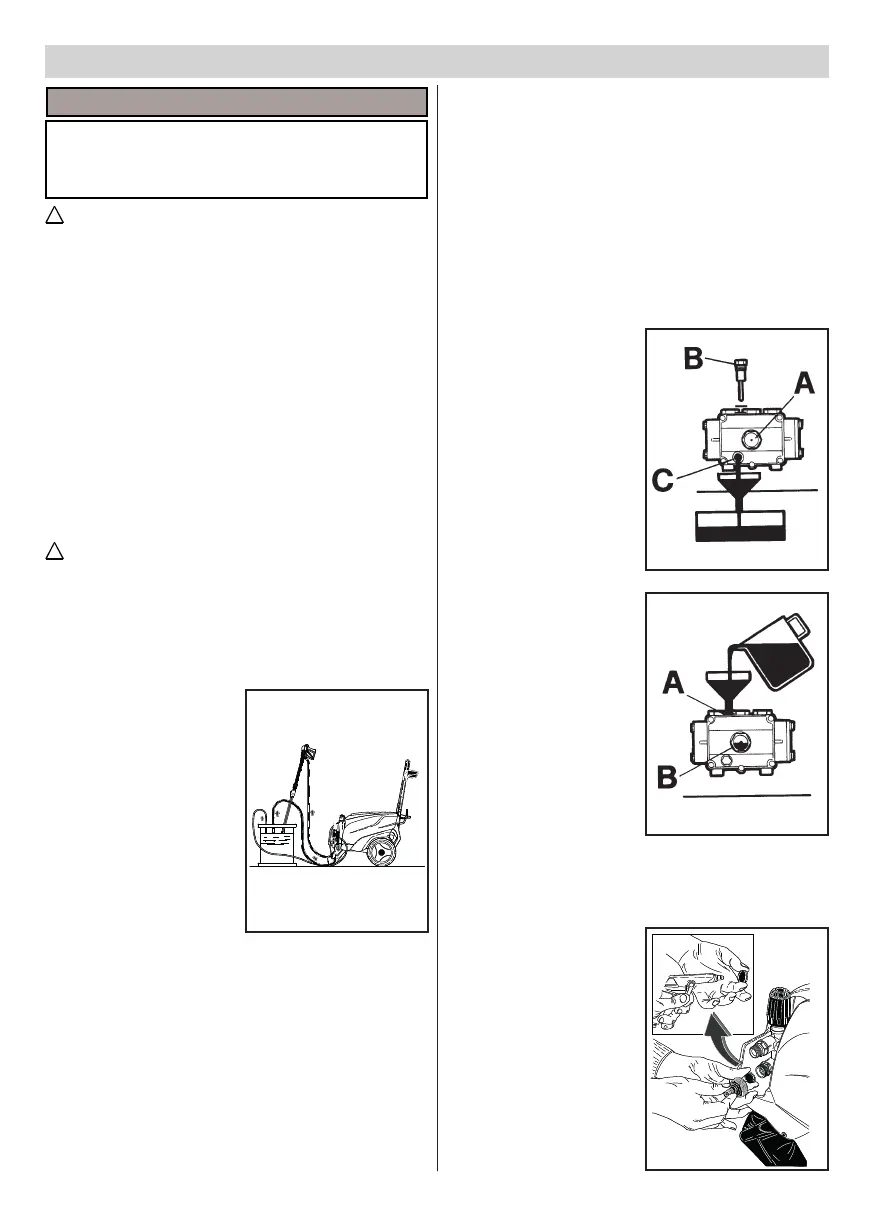 B
A
C
A
B