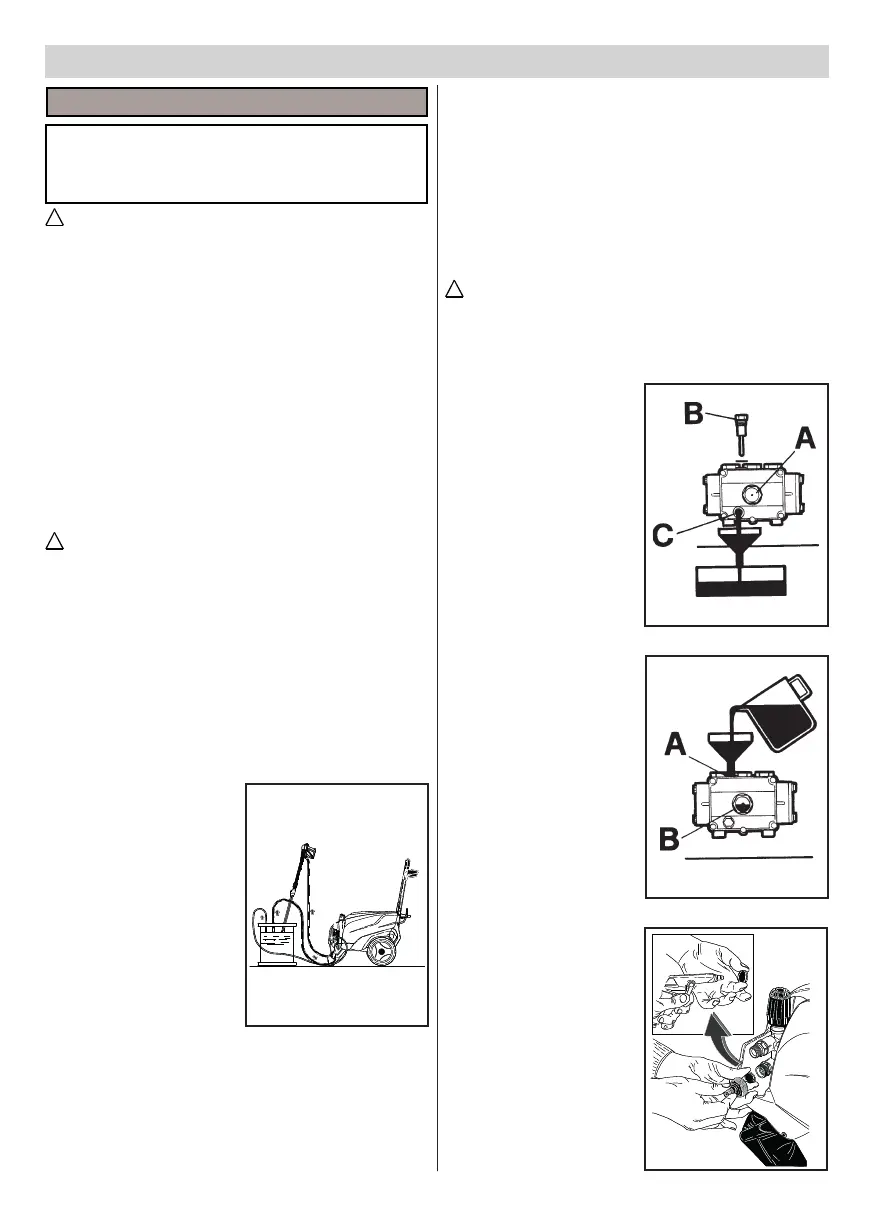 B

A

C

A

B