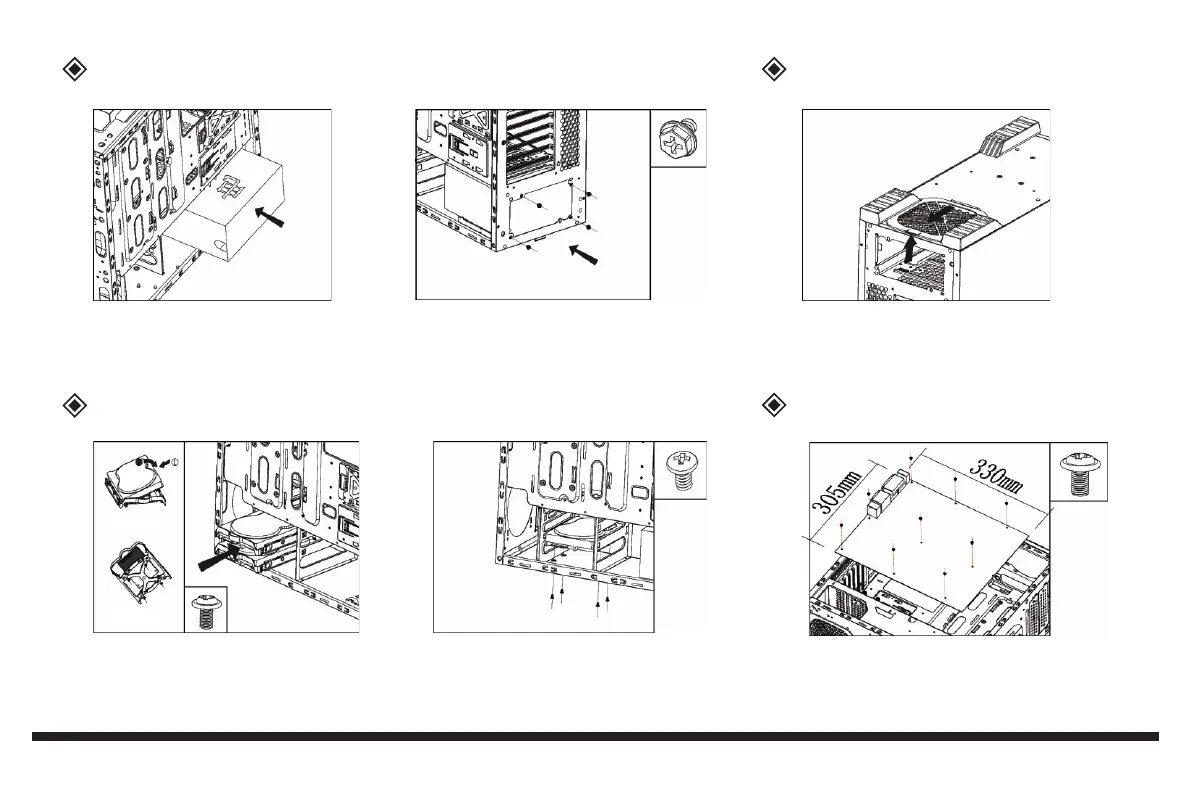 305mm

330mm