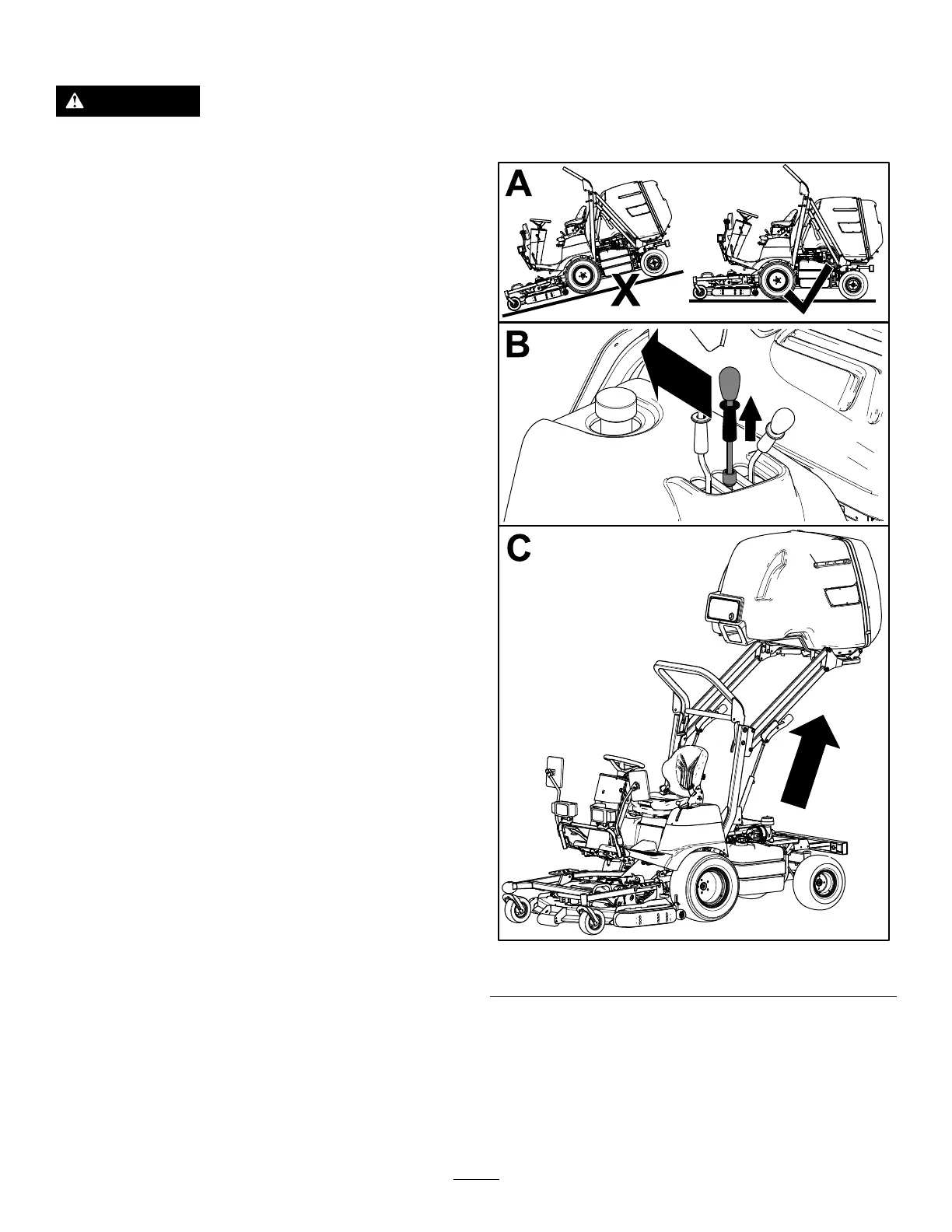 A

X

B

C