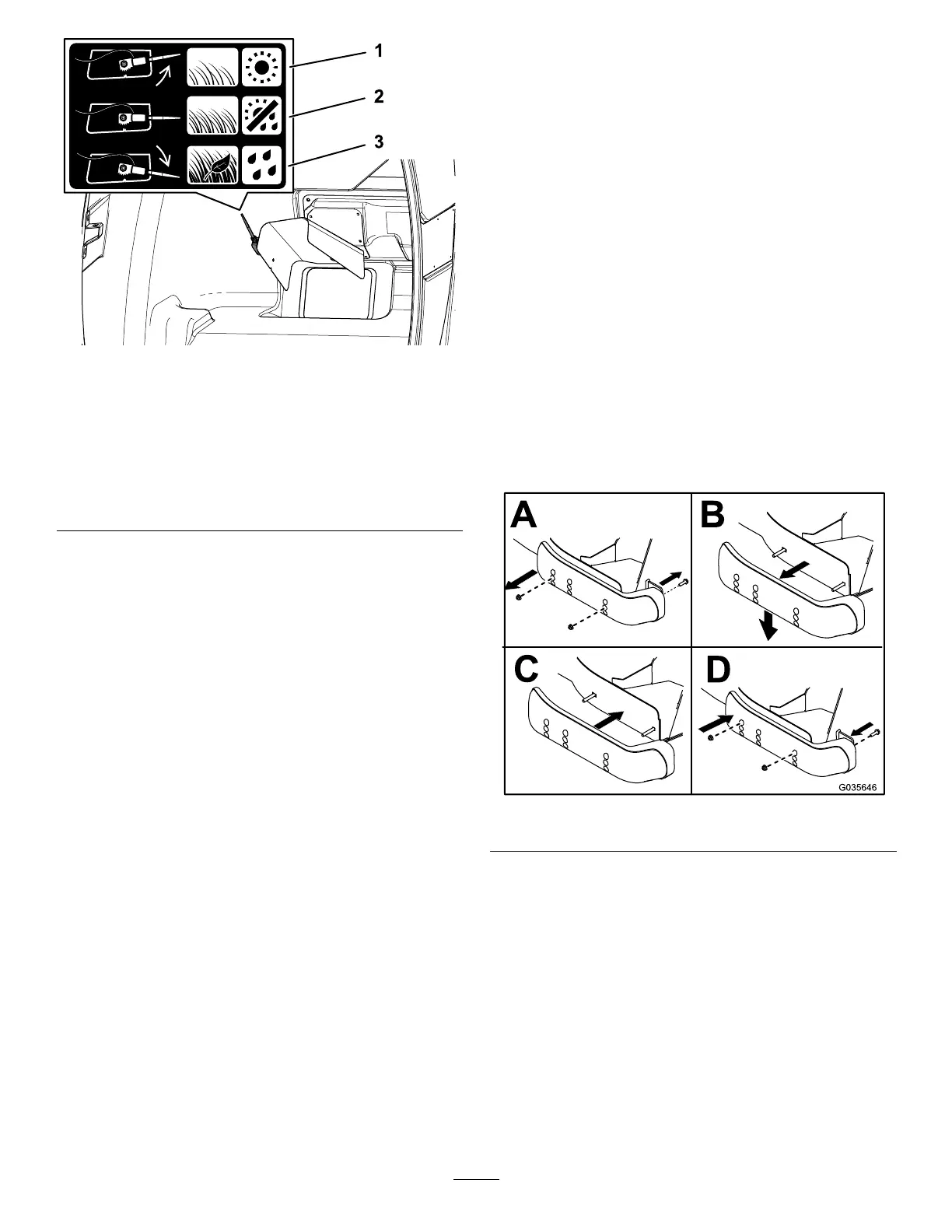 1
2
3

A
B
C
D
G035646