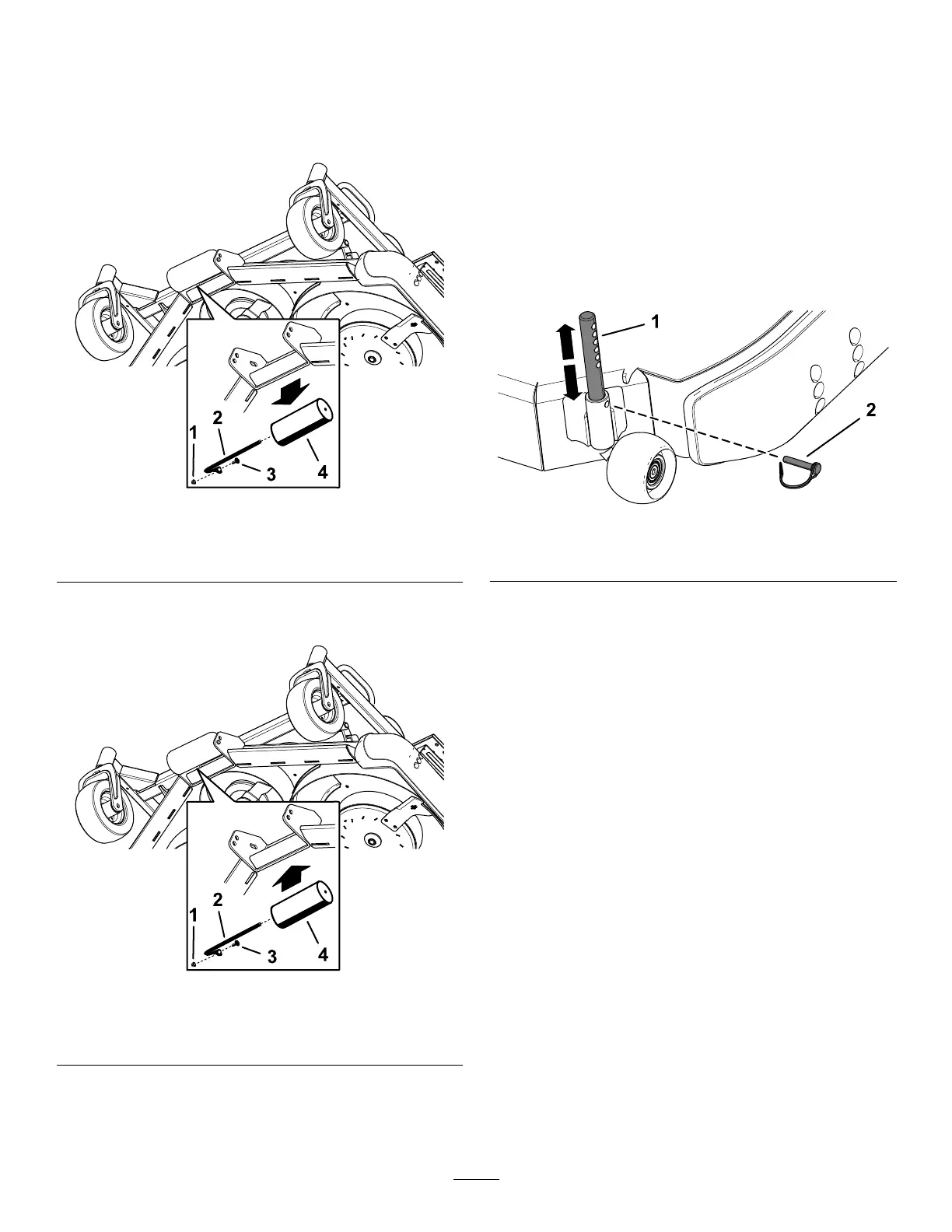 1
2
3
4

1
2

1
2
3
4