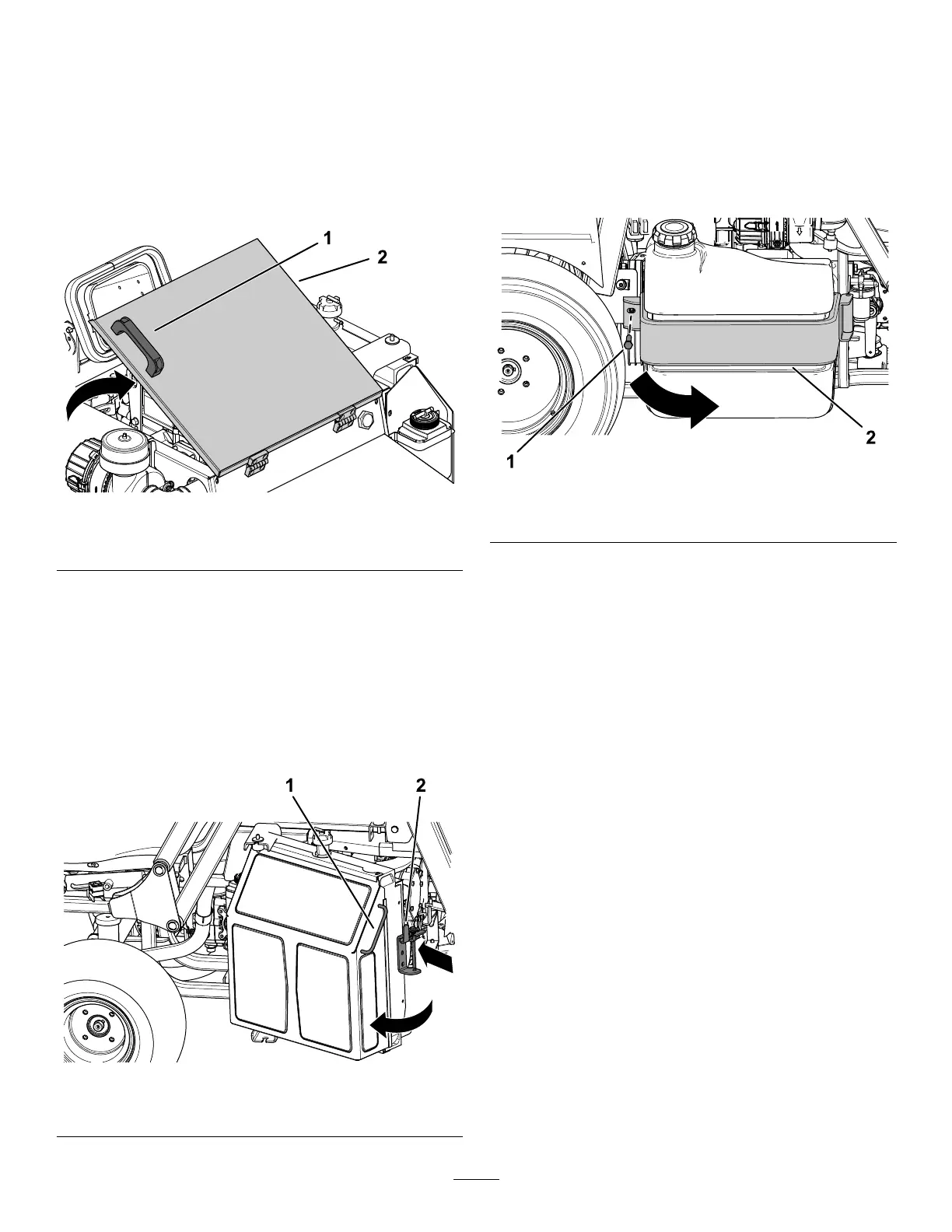 1
2

1
2

1
2