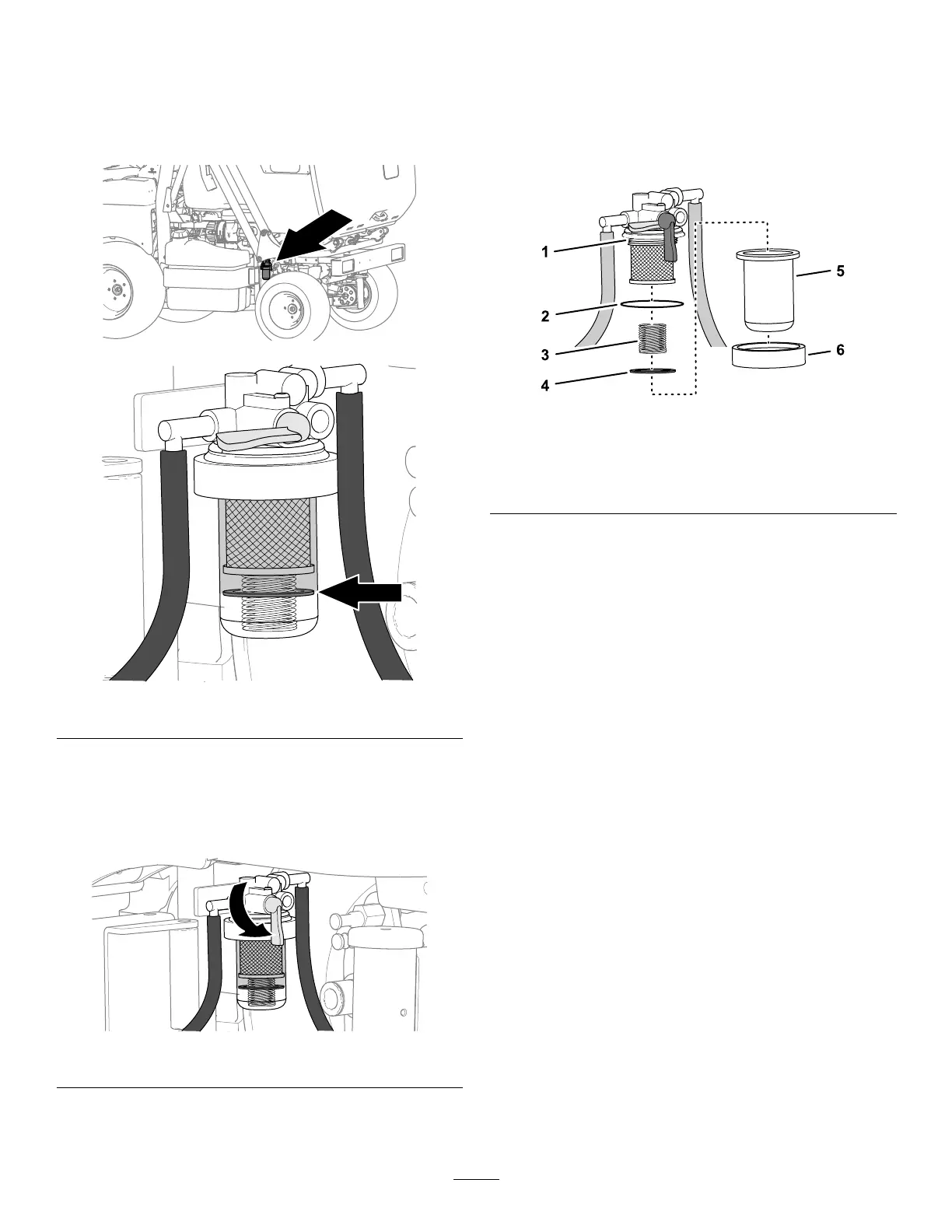 1
2
3
4
5
6