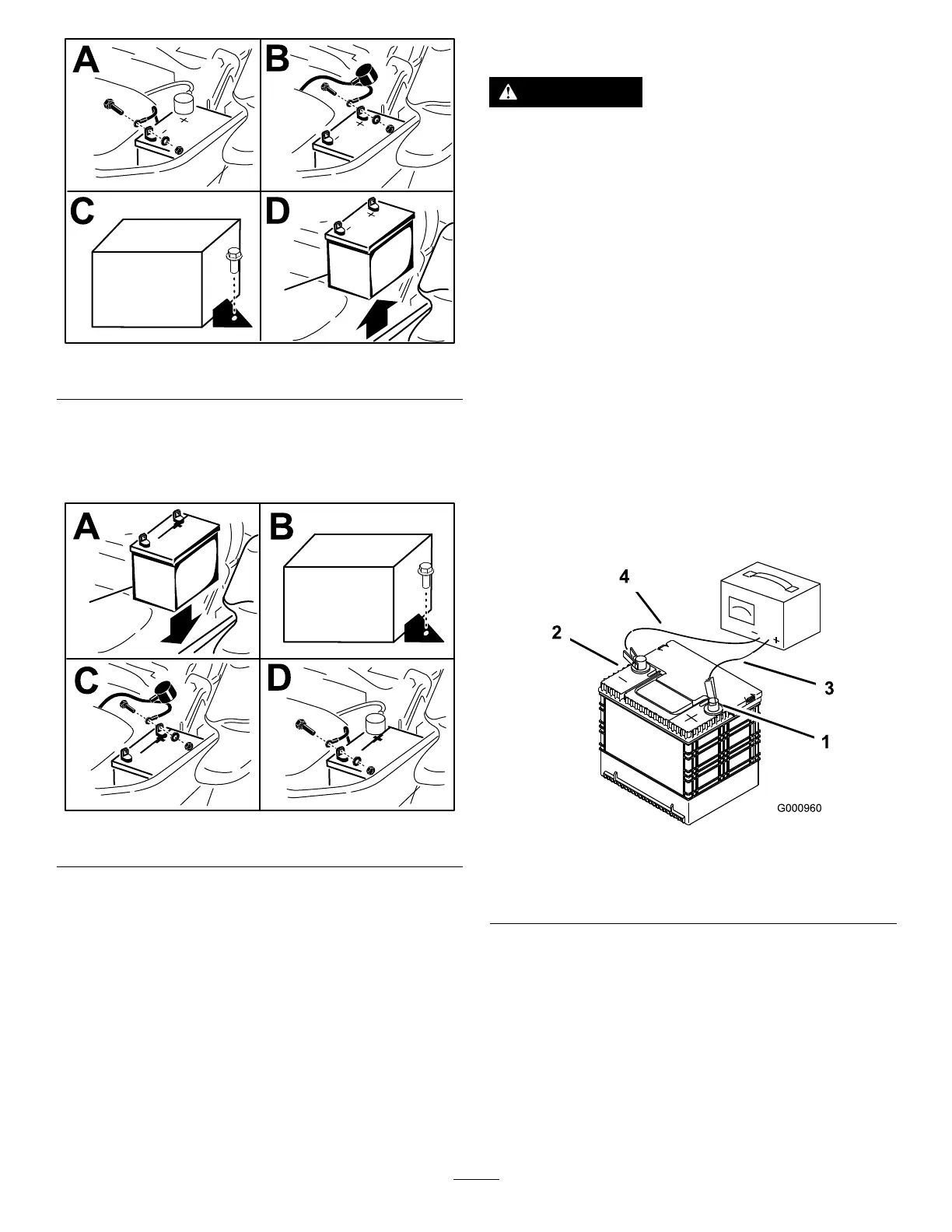 A

B

C

D

A

B

C

D

4

2

3

1

G000960