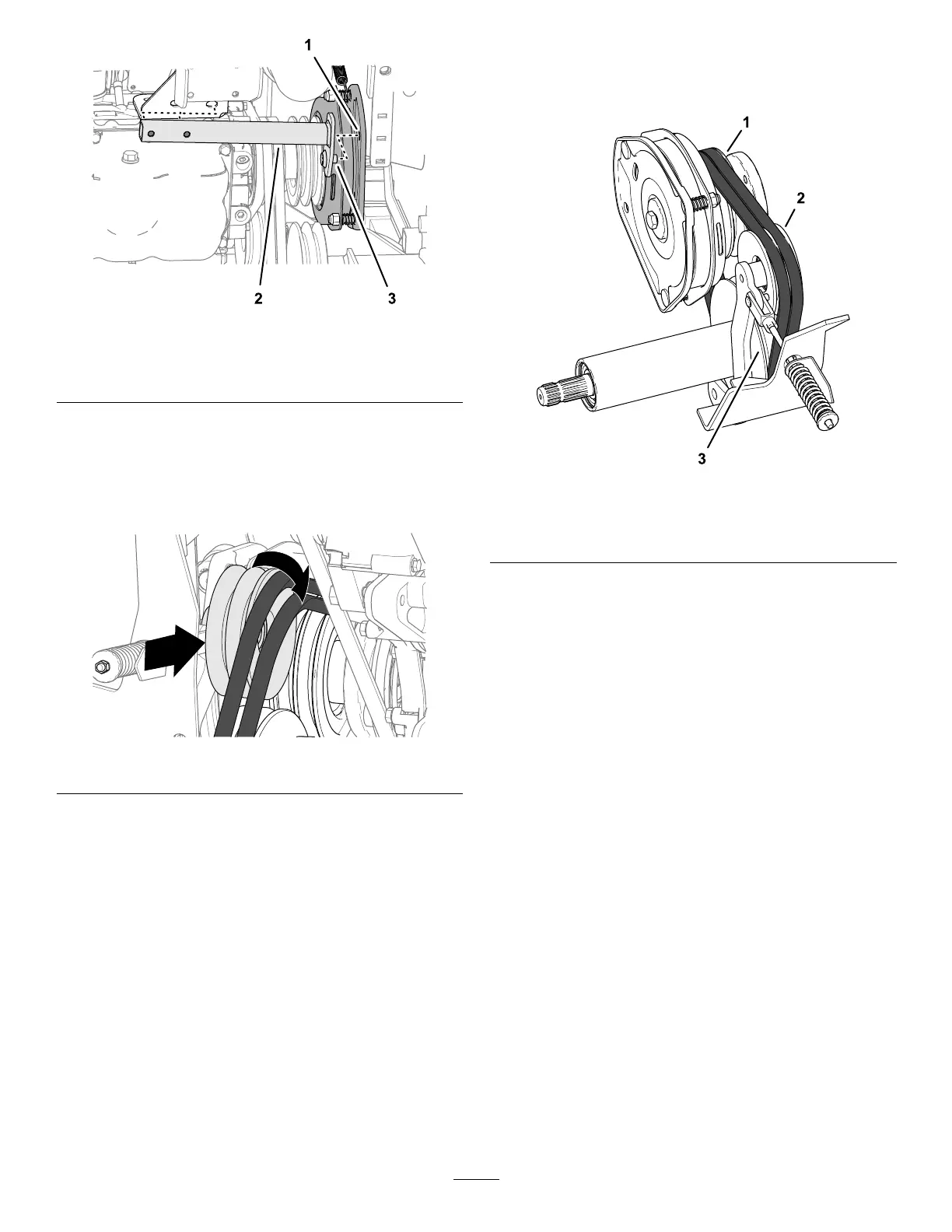 1

2

3

1

2

3