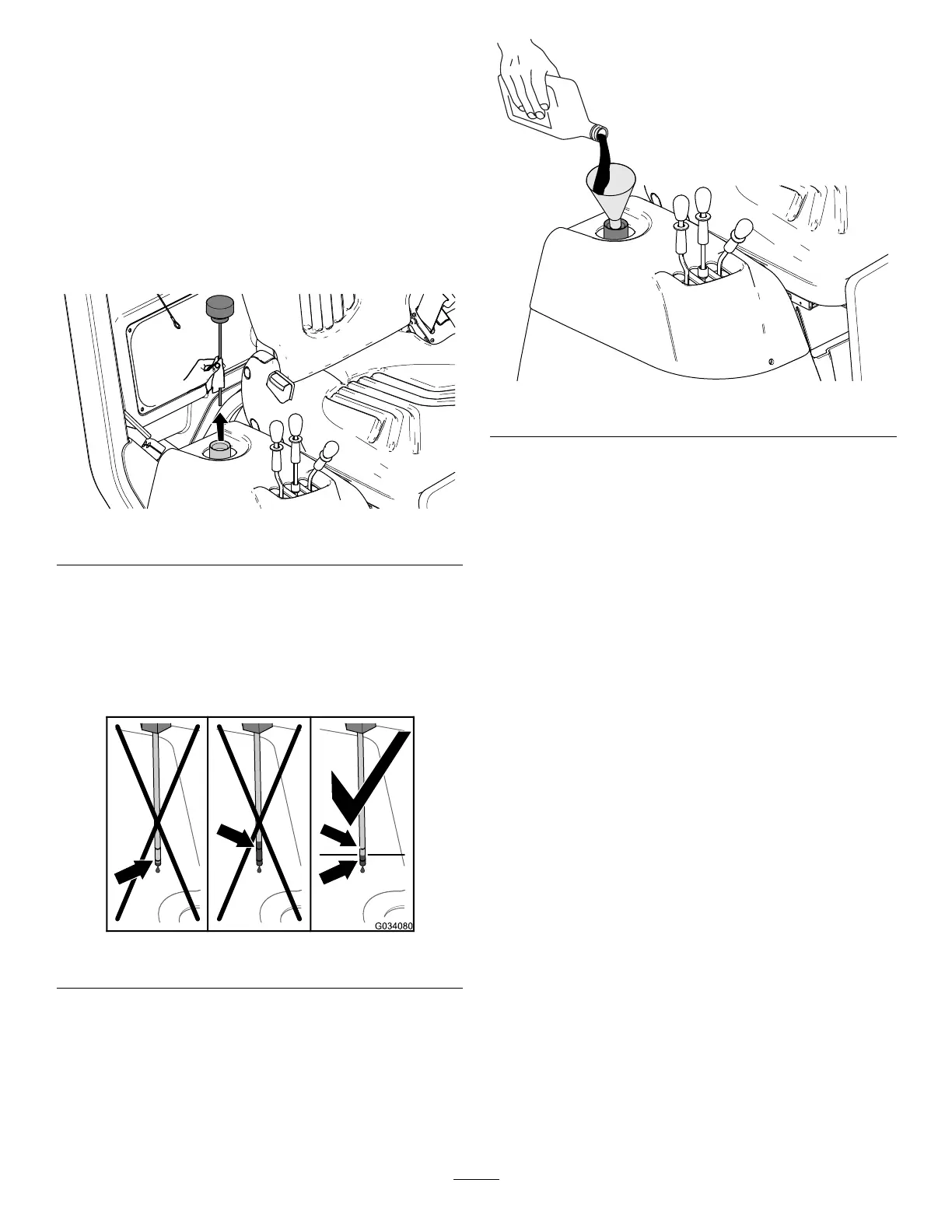 G034080