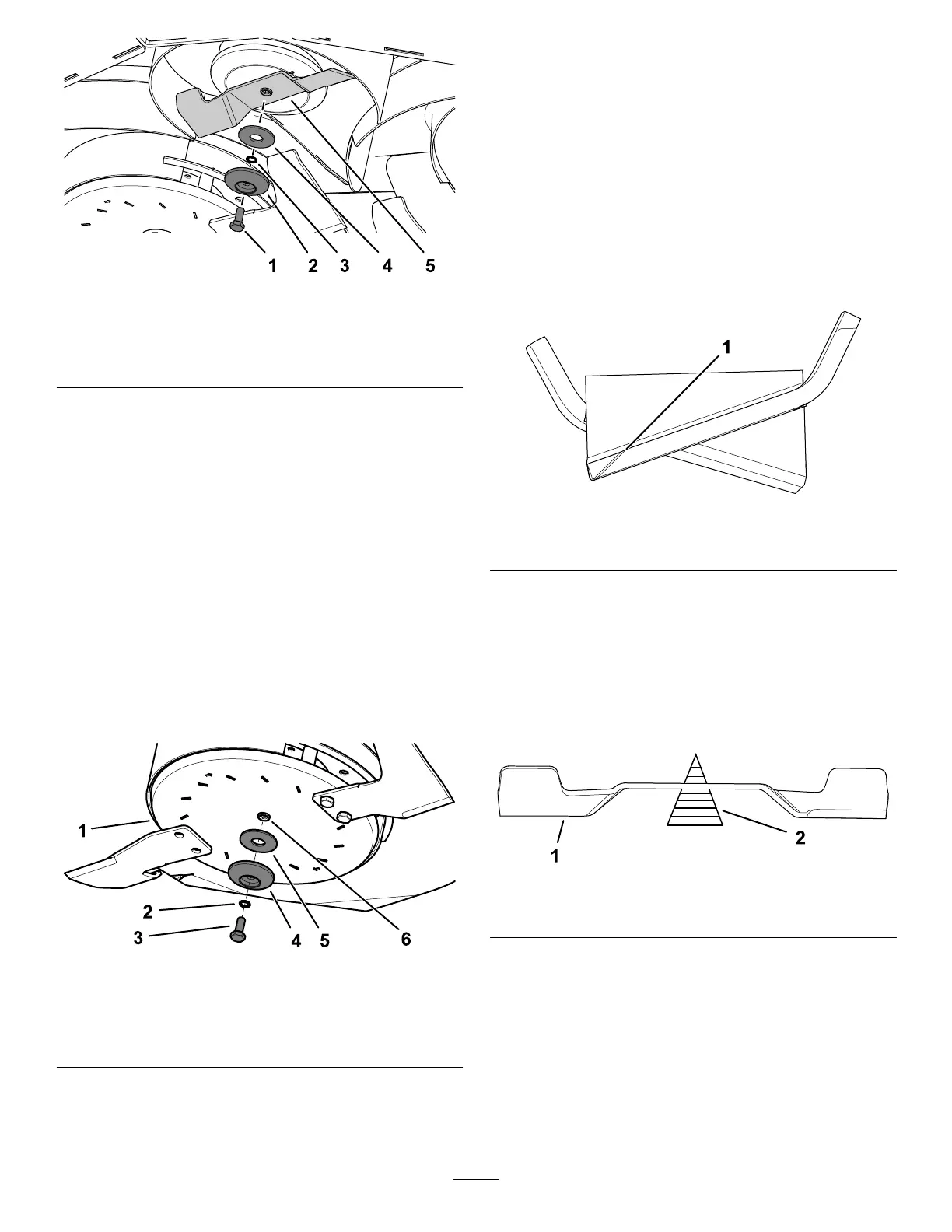 1 2 3 4 5

1

1 2 3 4 5 6

1 2