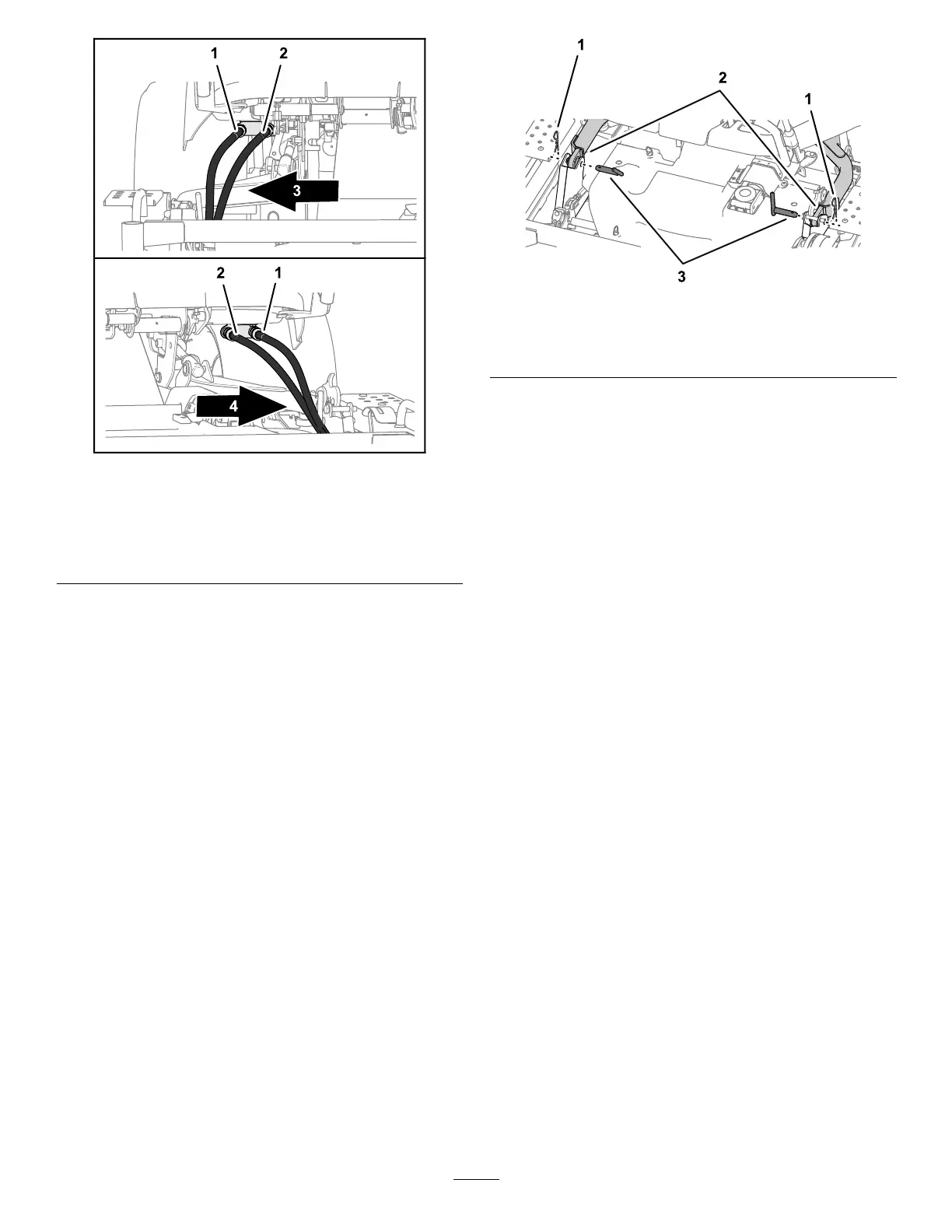 1
2
3
2
1
4

1
2
1
3