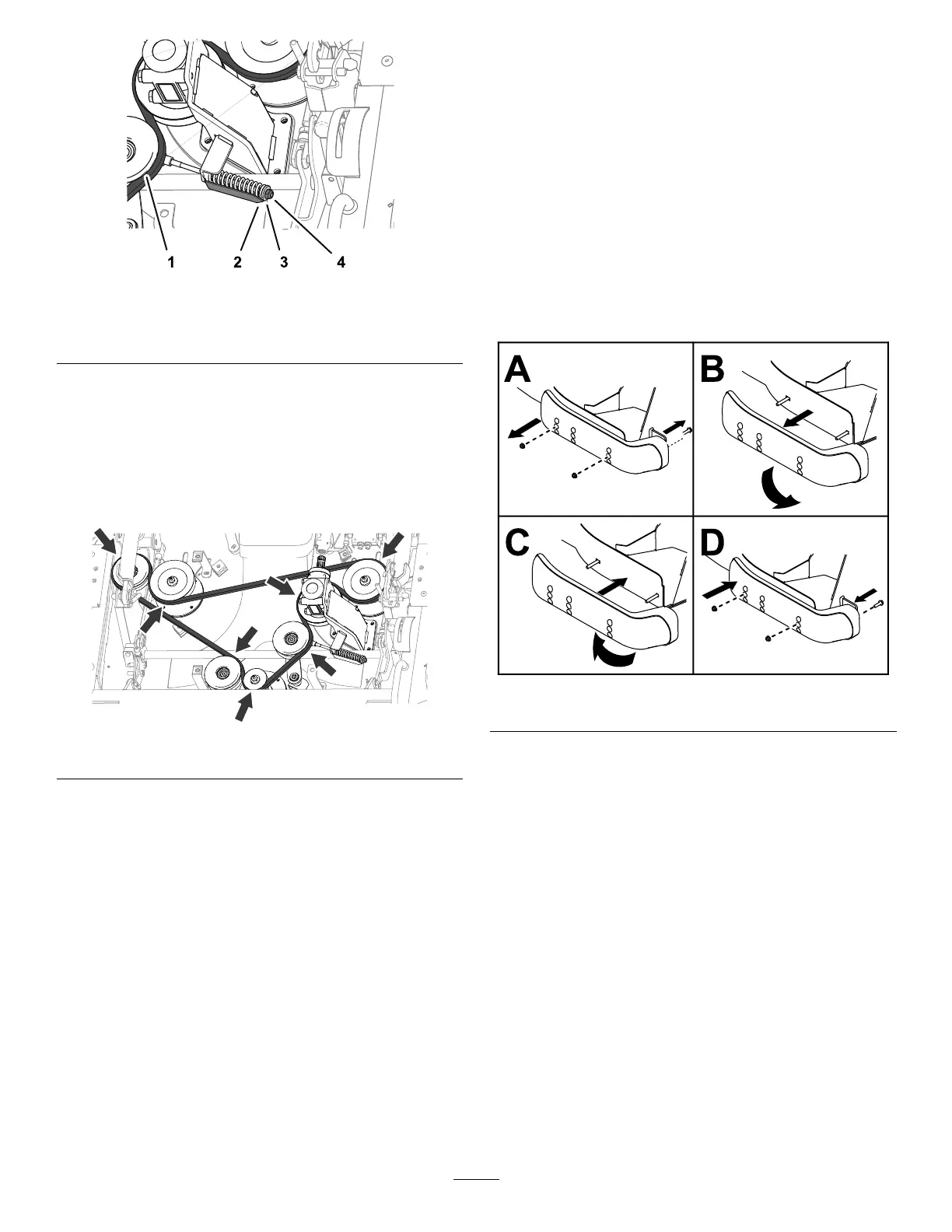 1 2 3 4

A

B

C

D