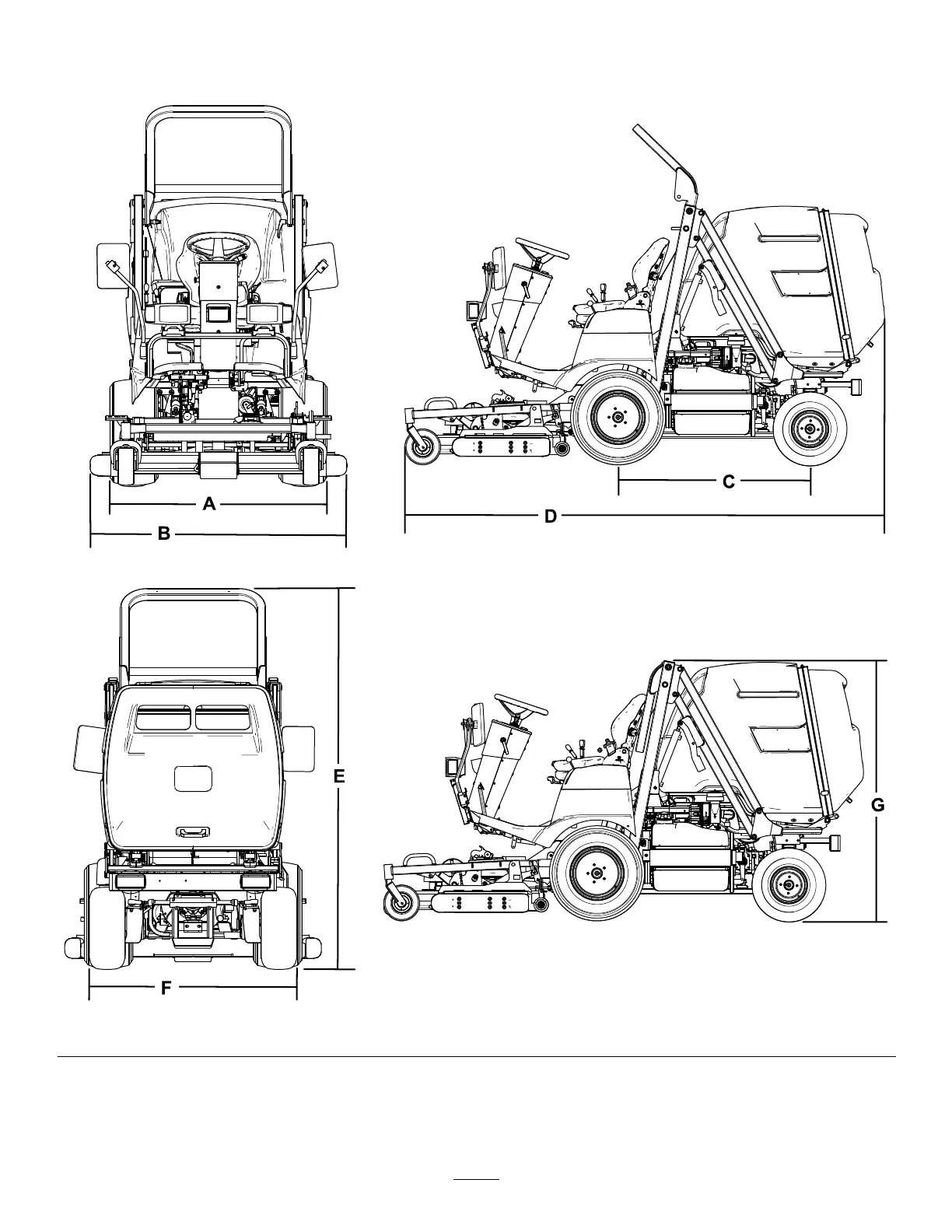 A

B

C

D

E

F

G